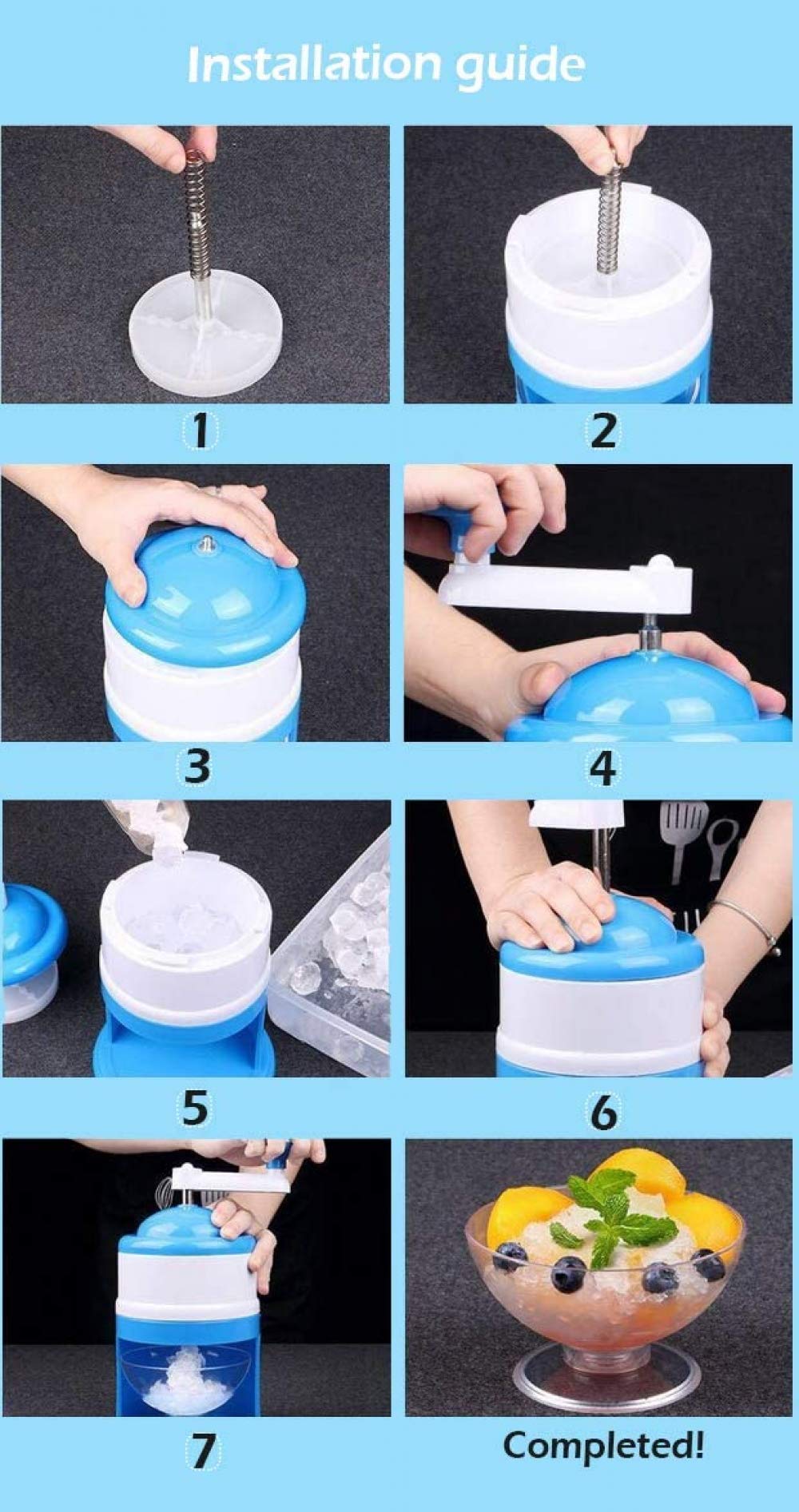 Installation guide

1

2

3

4

5

6

7

Completed!