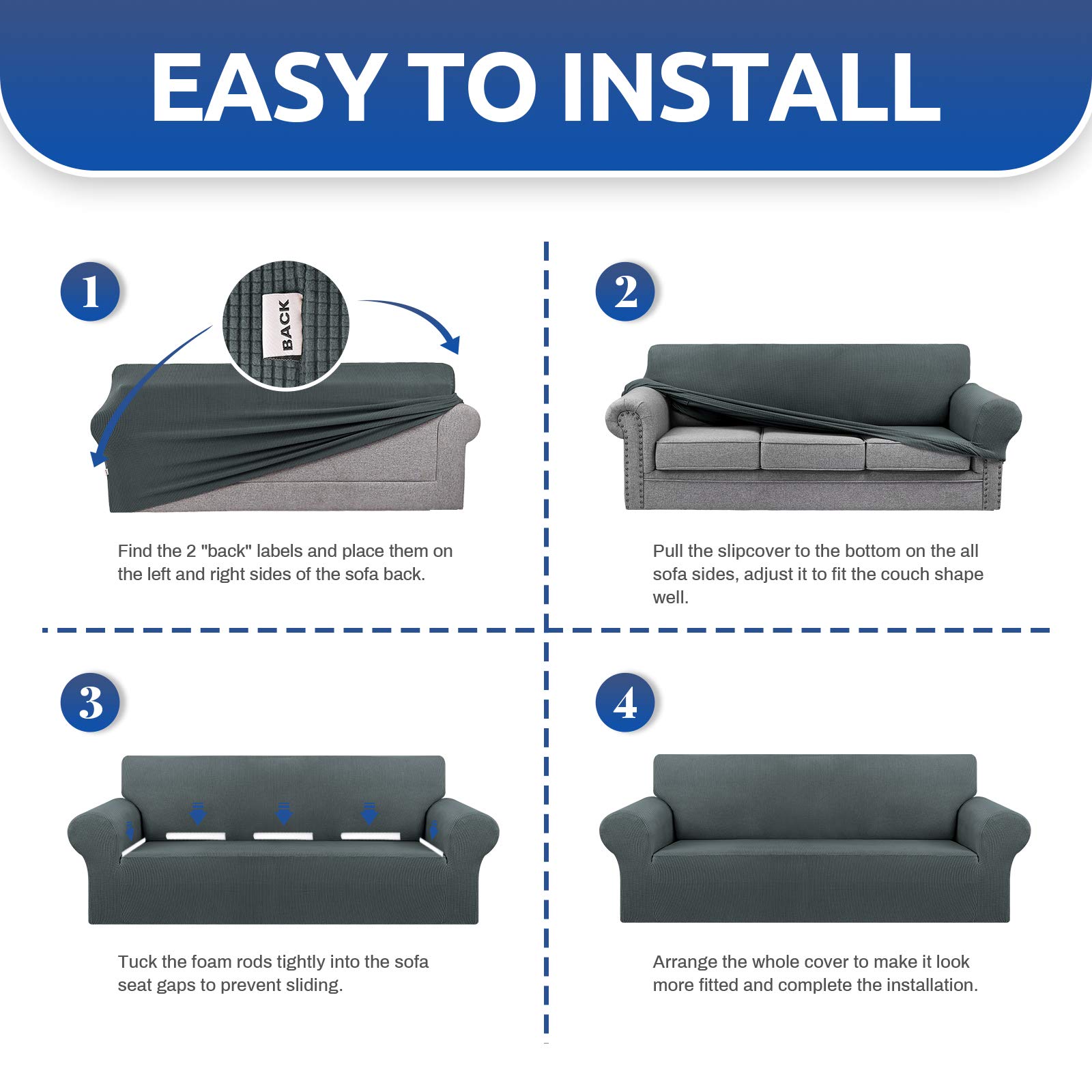 EASY TO INSTALL

1

BACK

Find the 2 "back" labels and place them on the left and right sides of the sofa back.

2

Pull the slipcover to the bottom on the all sofa sides, adjust it to fit the couch shape well.

3

Tuck the foam rods tightly into the sofa seat gaps to prevent sliding.

4

Arrange the whole cover to make it look more fitted and complete the installation.