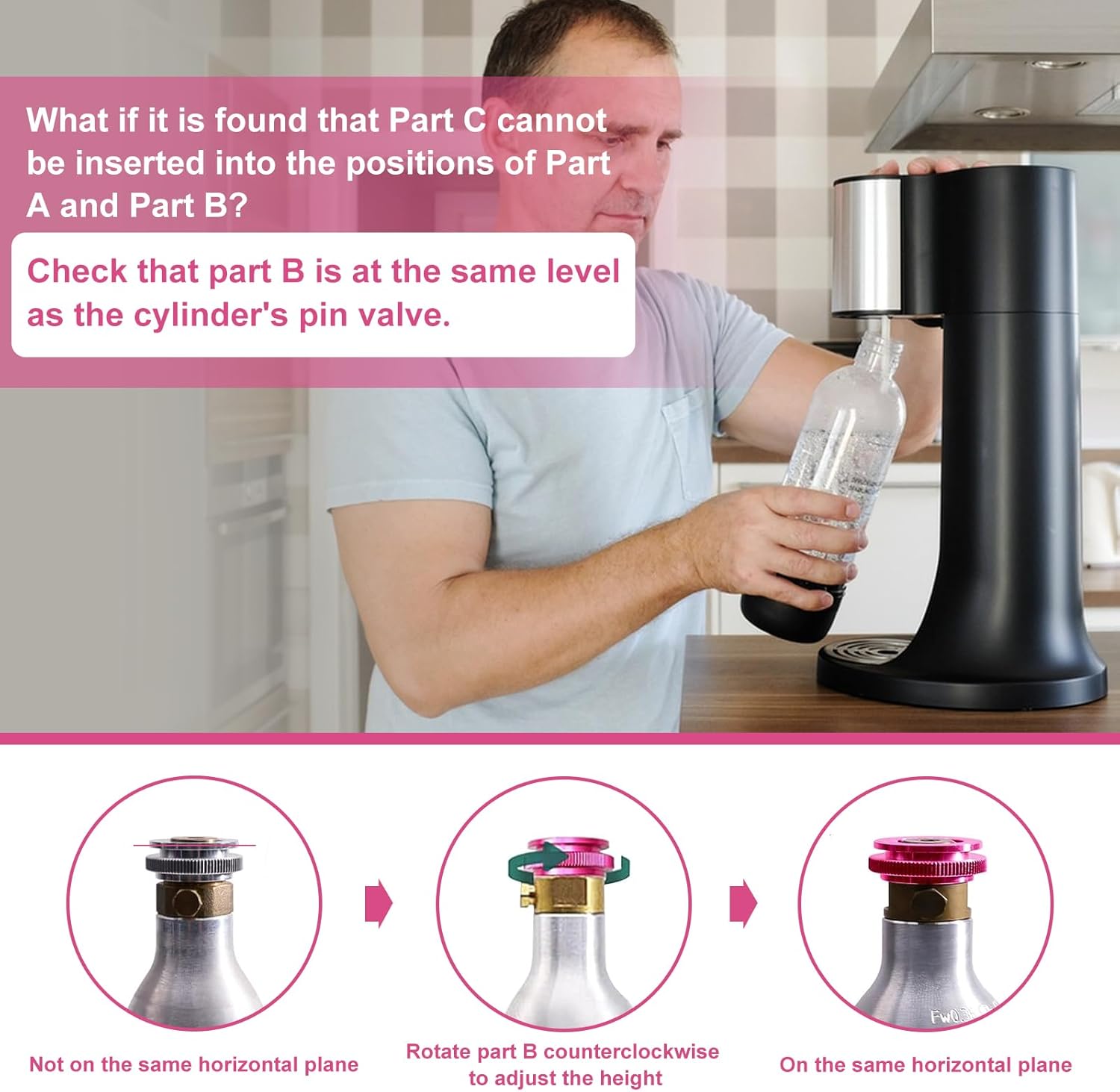 What if it is found that Part C cannot be inserted into the positions of Part A and Part B?

Check that part B is at the same level as the cylinder's pin valve.

Not on the same horizontal plane

Rotate part B counterclockwise to adjust the height

On the same horizontal plane