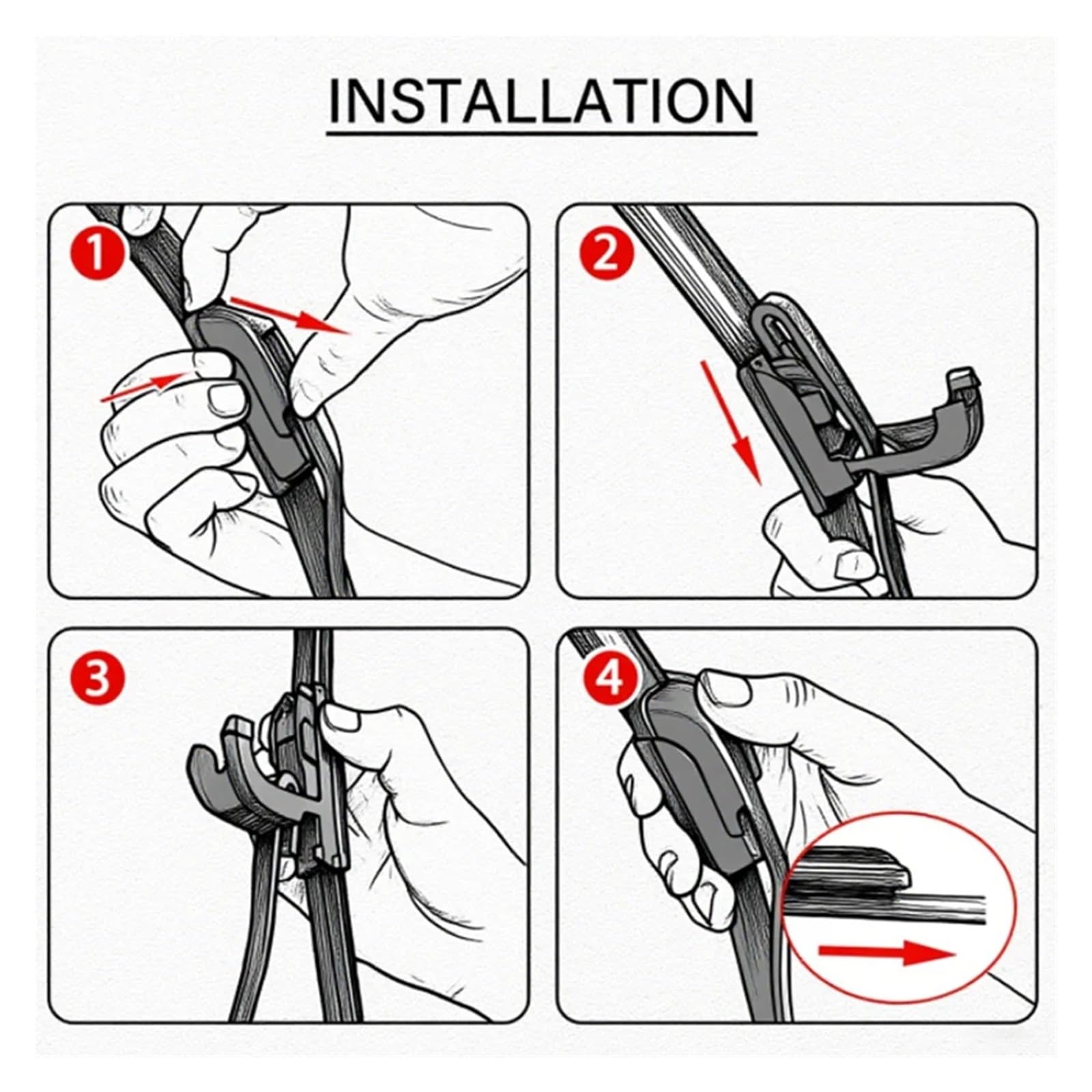 INSTALLATION

1

2

3

4