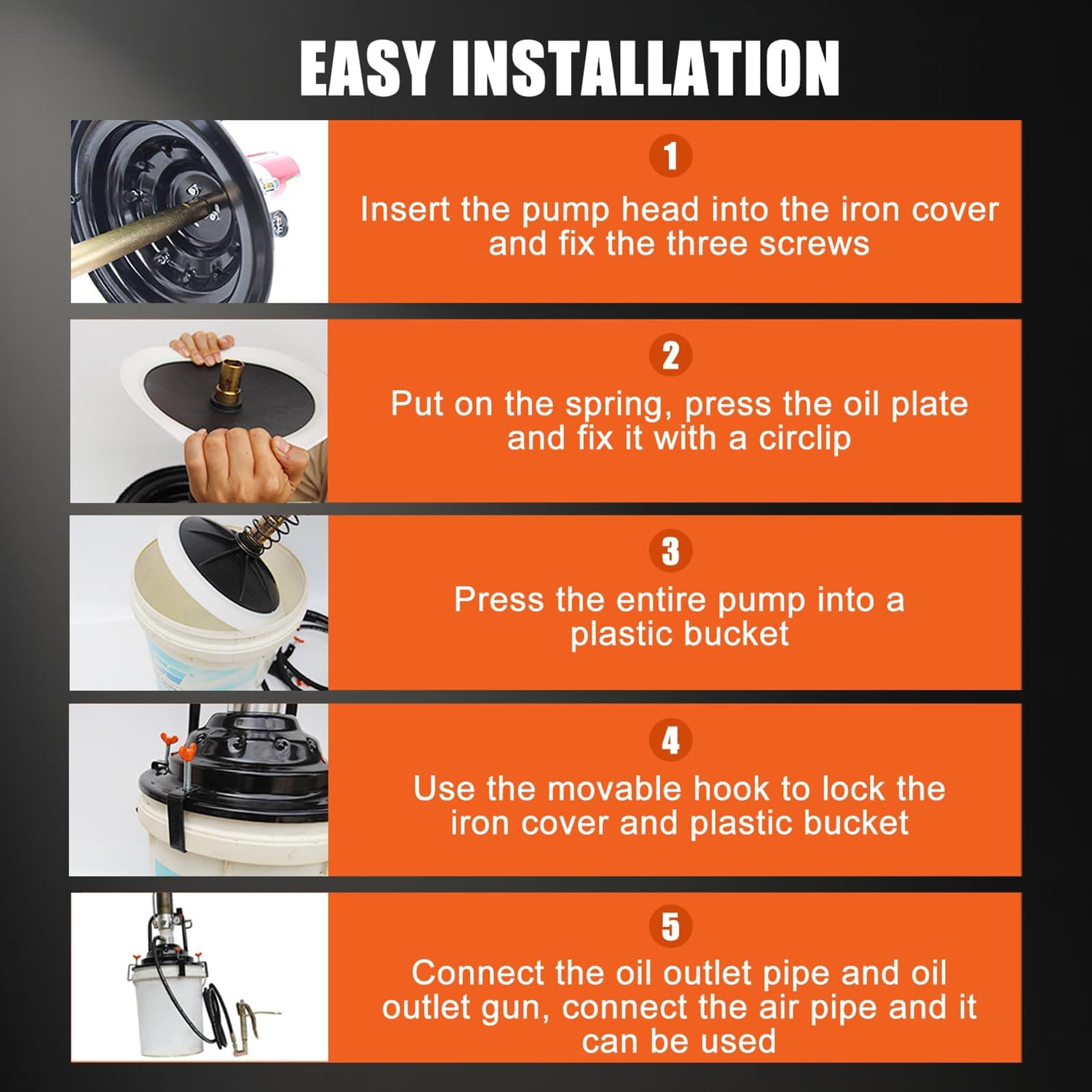 EASY INSTALLATION

1

Insert the pump head into the iron cover and fix the three screws

2

Put on the spring, press the oil plate and fix it with a circlip

3

Press the entire pump into a plastic bucket

4

Use the movable hook to lock the iron cover and plastic bucket

5

Connect the oil outlet pipe and oil outlet gun, connect the air pipe and it can be used