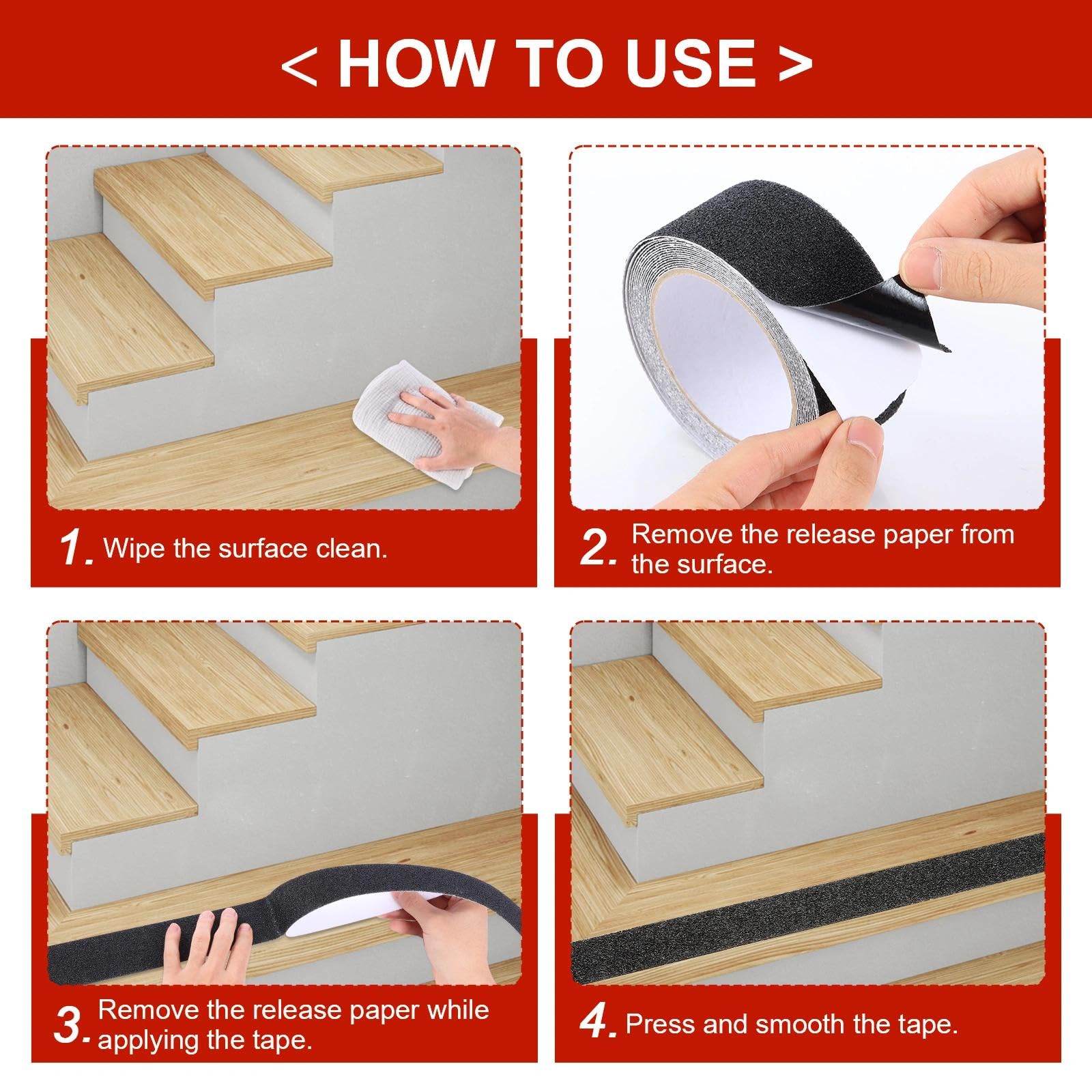 < HOW TO USE >

1. Wipe the surface clean.

2. Remove the release paper from the surface.

3. Remove the release paper while applying the tape.

4. Press and smooth the tape.