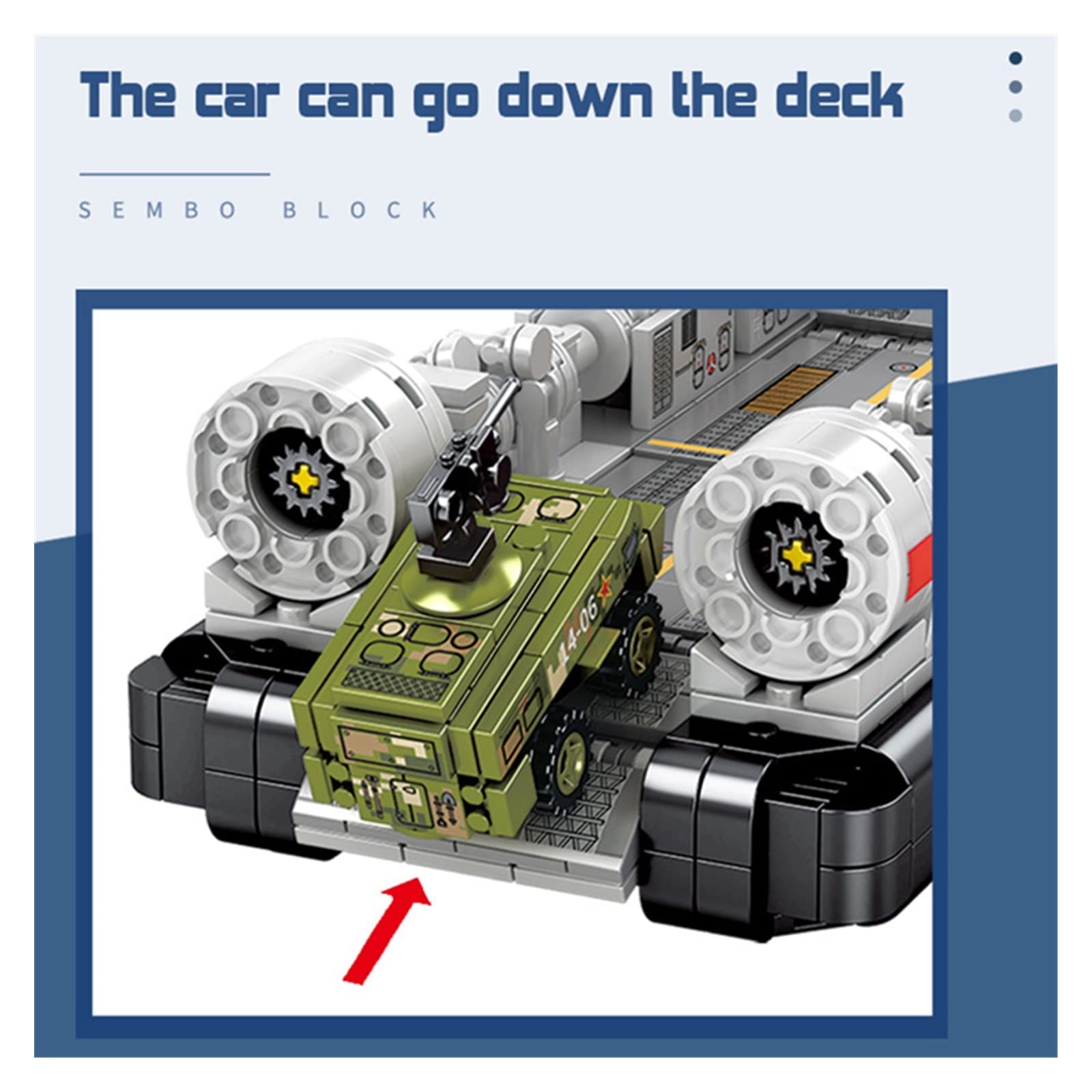 The car can go down the deck

SEMBO BLOCK

14-06