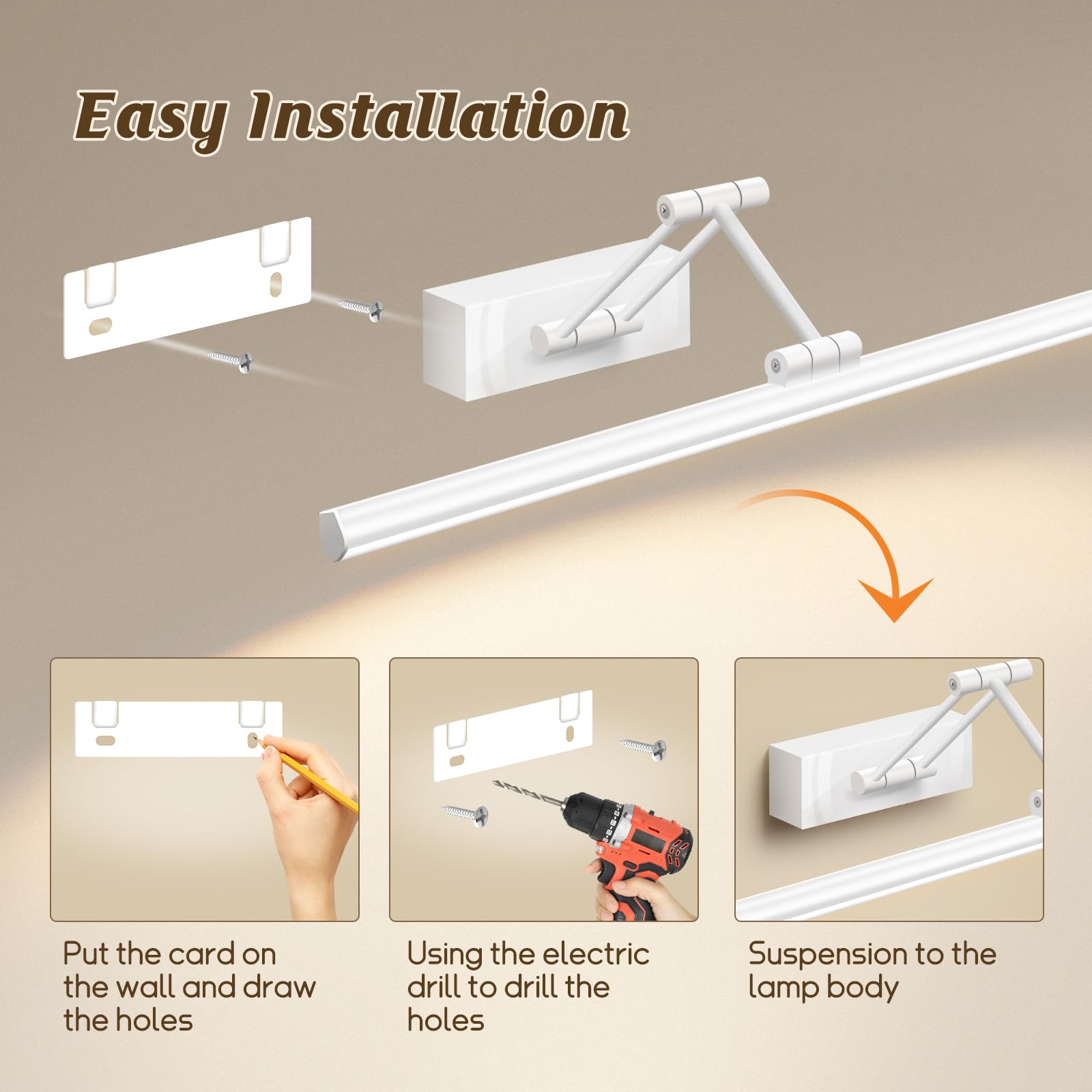 Easy Installation

Put the card on the wall and draw the holes

Using the electric drill to drill the holes

Suspension to the lamp body