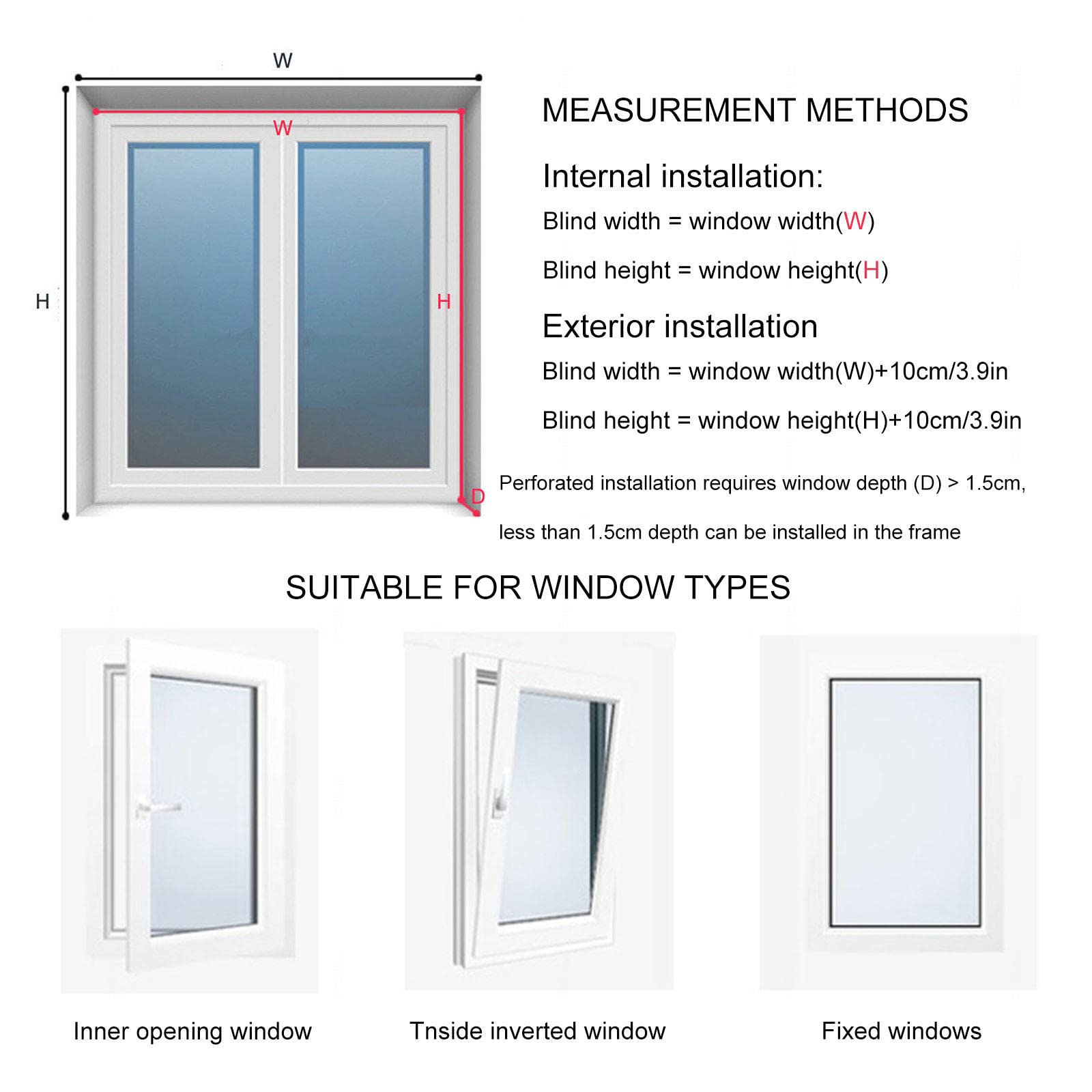 W

W

H

H

D

MEASUREMENT METHODS

Internal installation:

Blind width = window width(W)

Blind height = window height(H)

Exterior installation

Blind width = window width(W)+10cm/3.9in

Blind height = window height(H)+10cm/3.9in

Perforated installation requires window depth (D) > 1.5cm,

less than 1.5cm depth can be installed in the frame

SUITABLE FOR WINDOW TYPES

Inner opening window

Tnside inverted window

Fixed windows