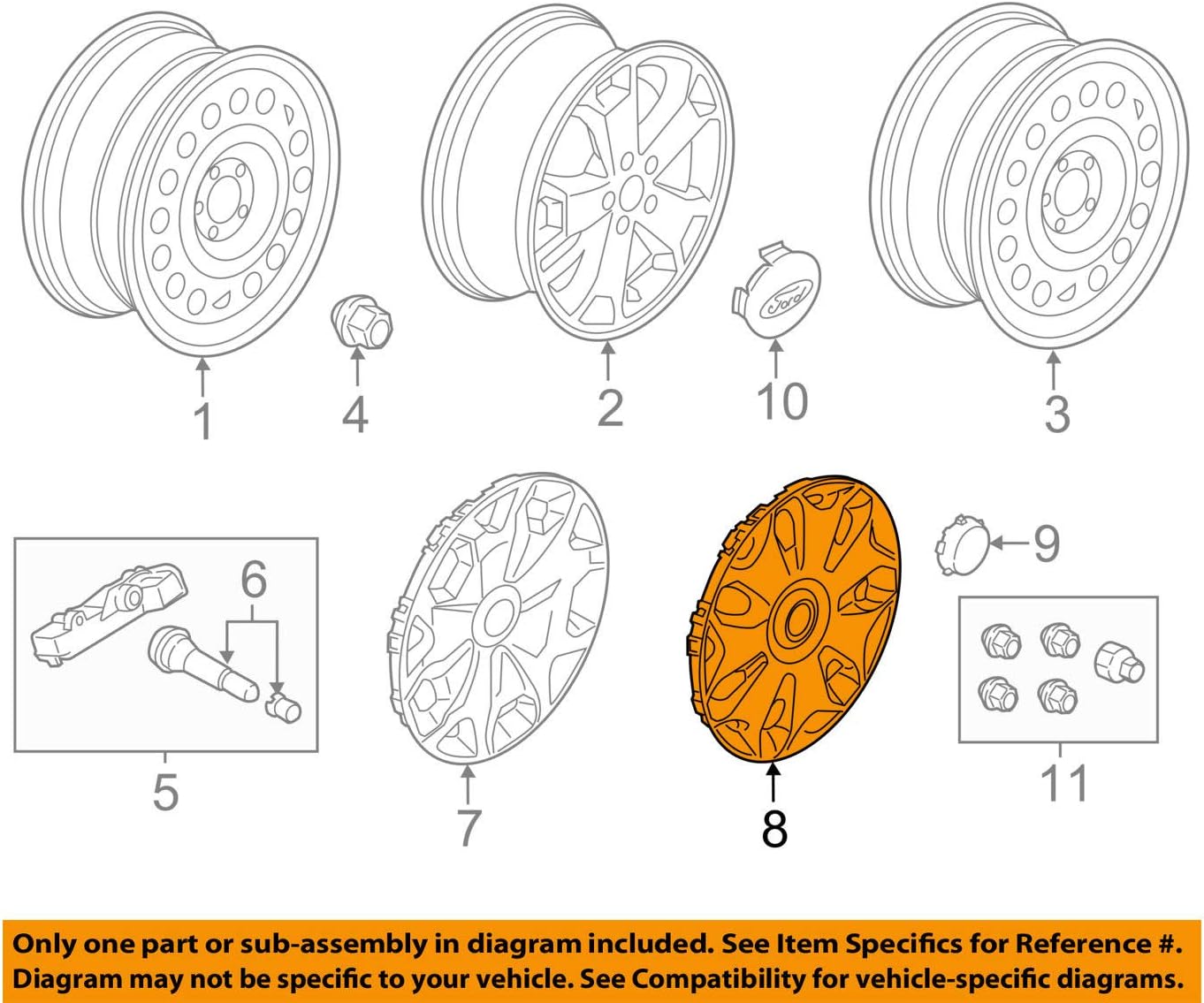 Ford

1

4

2

10

3

6

9

5

7

8

11

Only one part or sub-assembly in diagram included. See Item Specifics for Reference #.
Diagram may not be specific to your vehicle. See Compatibility for vehicle-specific diagrams.