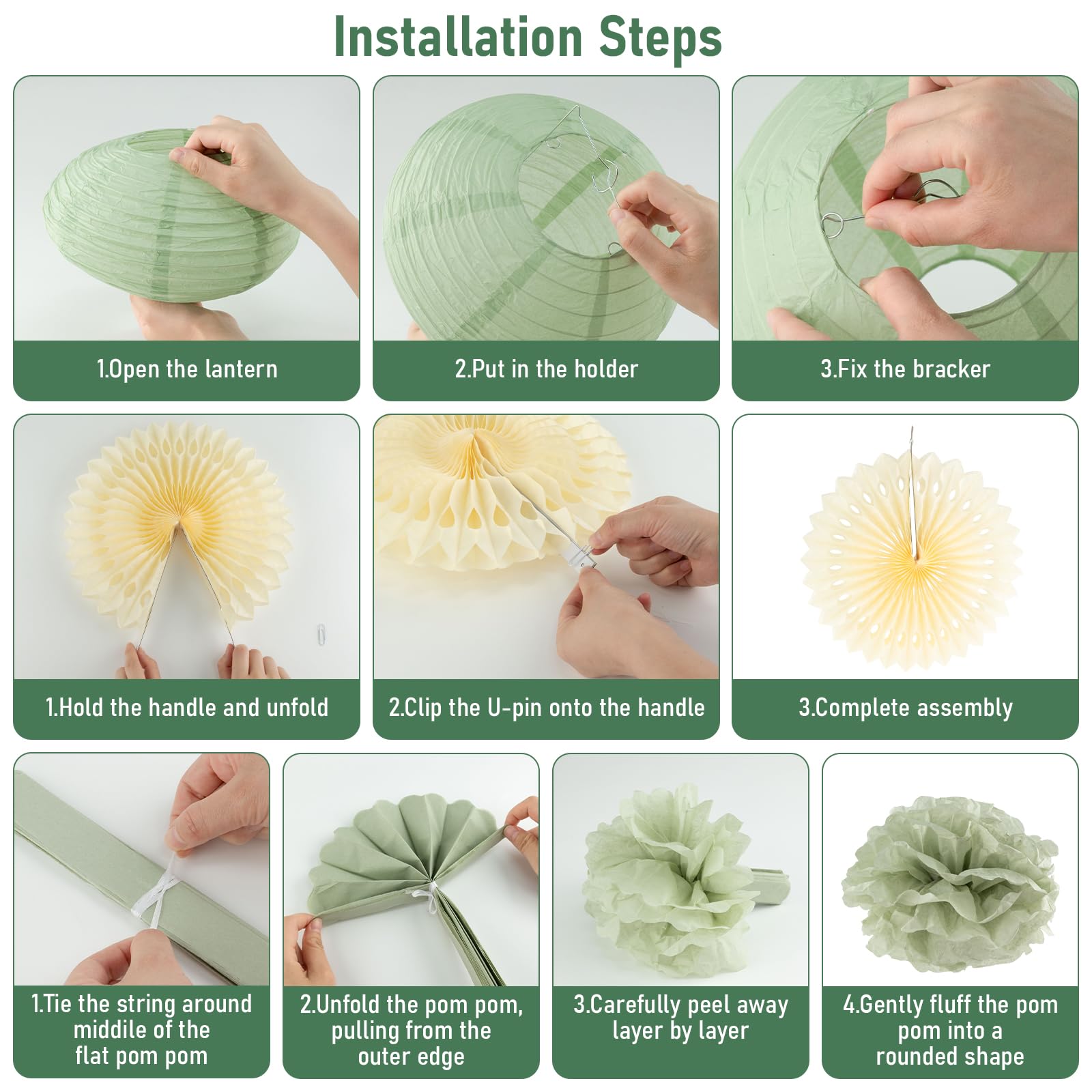 Installation Steps

1.Open the lantern

2.Put in the holder

3.Fix the bracker

1.Hold the handle and unfold

2.Clip the U-pin onto the handle

3.Complete assembly

1.Tie the string around middile of the flat pom pom

2.Unfold the pom pom, pulling from the outer edge

3.Carefully peel away layer by layer

4.Gently fluff the pom pom into a rounded shape