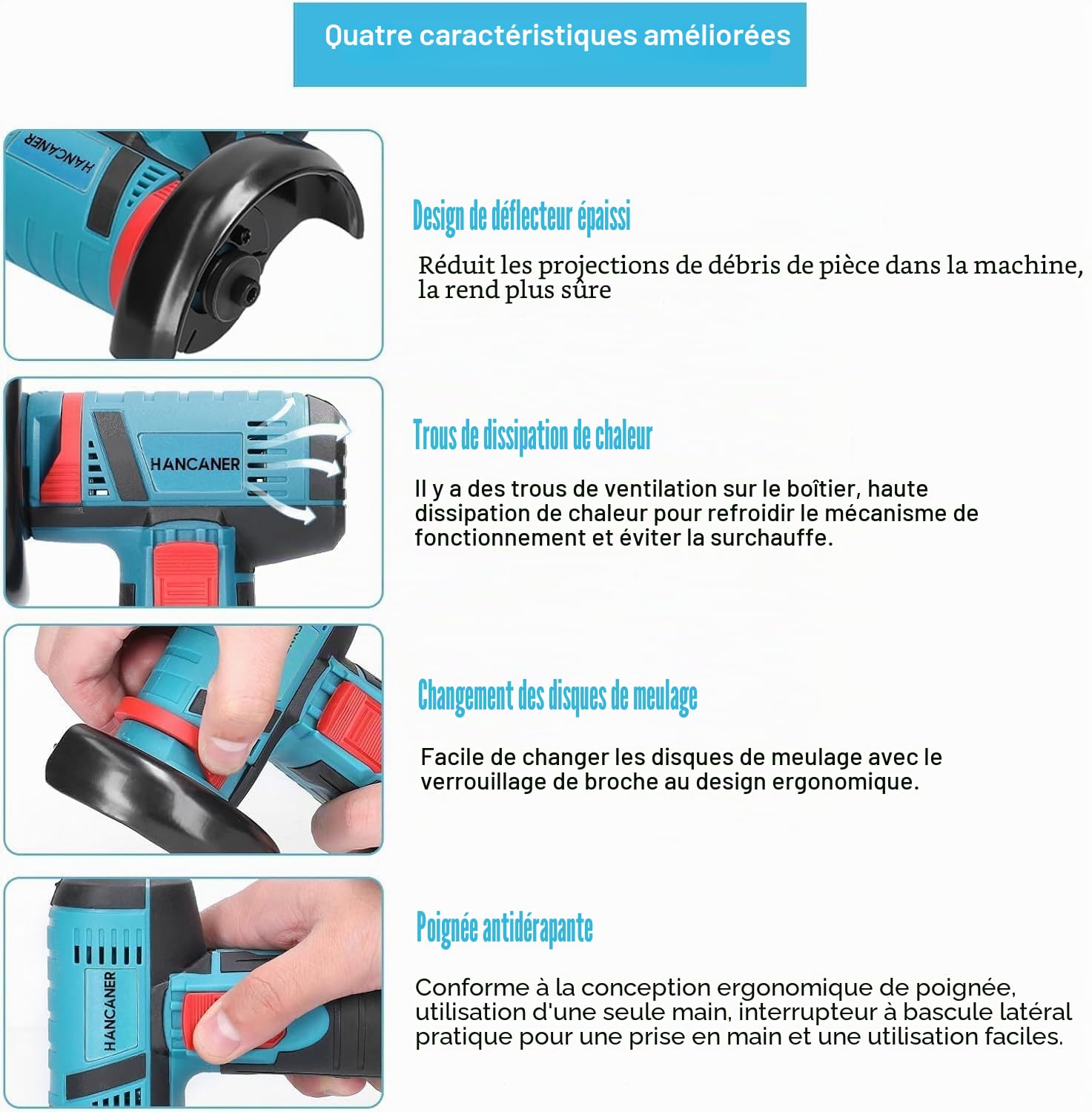 Quatre caractéristiques améliorées

HANCANER

Design de déflecteur épaissi

Réduit les projections de débris de pièce dans la machine, la rend plus sûre

HANCANER

Trous de dissipation de chaleur

Il y a des trous de ventilation sur le boîtier, haute dissipation de chaleur pour refroidir le mécanisme de fonctionnement et éviter la surchauffe.

Changement des disques de meulage

Facile de changer les disques de meulage avec le verrouillage de broche au design ergonomique.

HANCANER

Poignée antidérapante

Conforme à la conception ergonomique de poignée, utilisation d'une seule main, interrupteur à bascule latéral pratique pour une prise en main et une utilisation faciles.