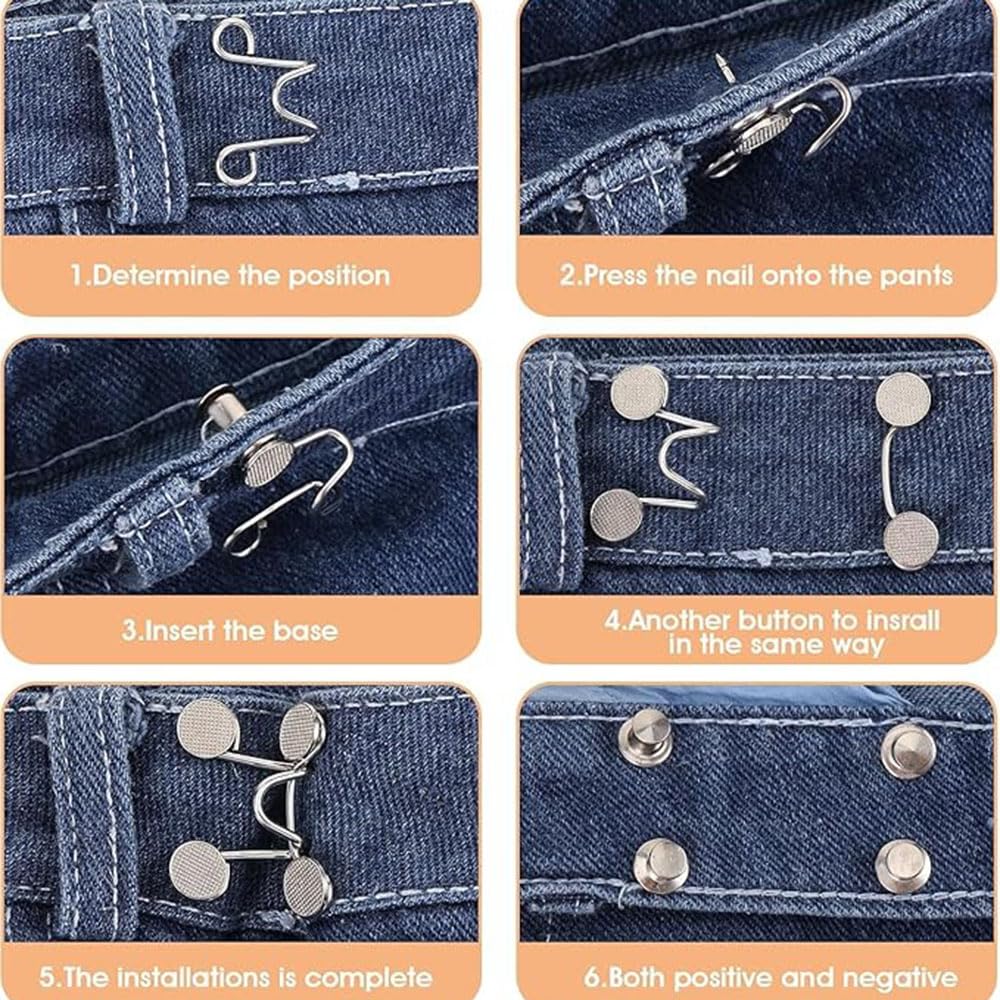 1.Determine the position

2.Press the nail onto the pants

3.Insert the base

4.Another button to insrall in the same way

5.The installations is complete

6.Both positive and negative