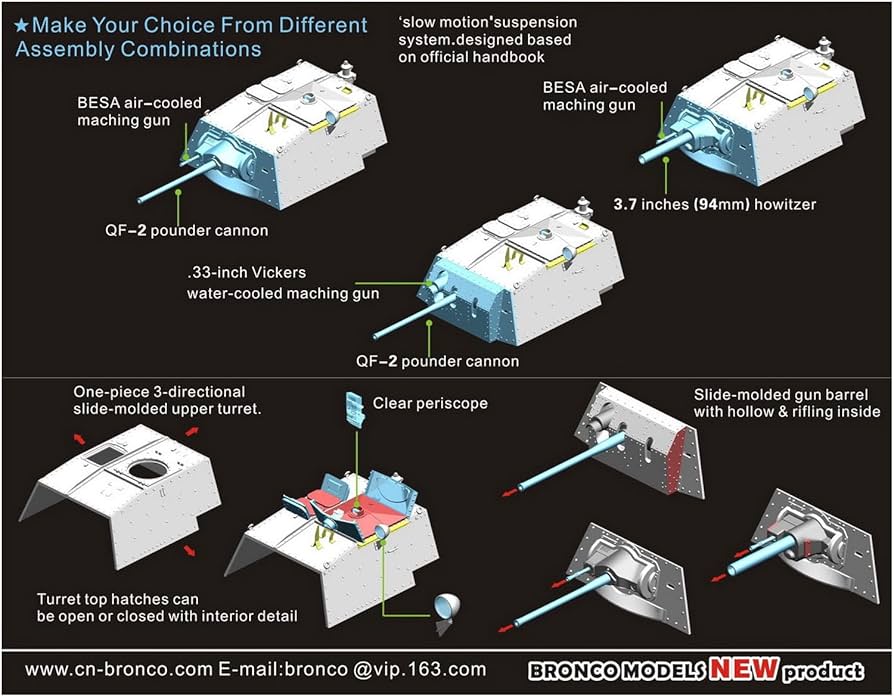 ★Make Your Choice From Different Assembly Combinations

'slow motion'suspension system.designed based on official handbook

BESA air-cooled maching gun

QF-2 pounder cannon

BESA air-cooled maching gun

3.7 inches (94mm) howitzer

.33-inch Vickers water-cooled maching gun

QF-2 pounder cannon

One-piece 3-directional slide-molded upper turret.

Clear periscope

Slide-molded gun barrel with hollow & rifling inside

Turret top hatches can be open or closed with interior detail

www.cn-bronco.com E-mail:bronco @vip.163.com

BRONCO MODELS NEW product