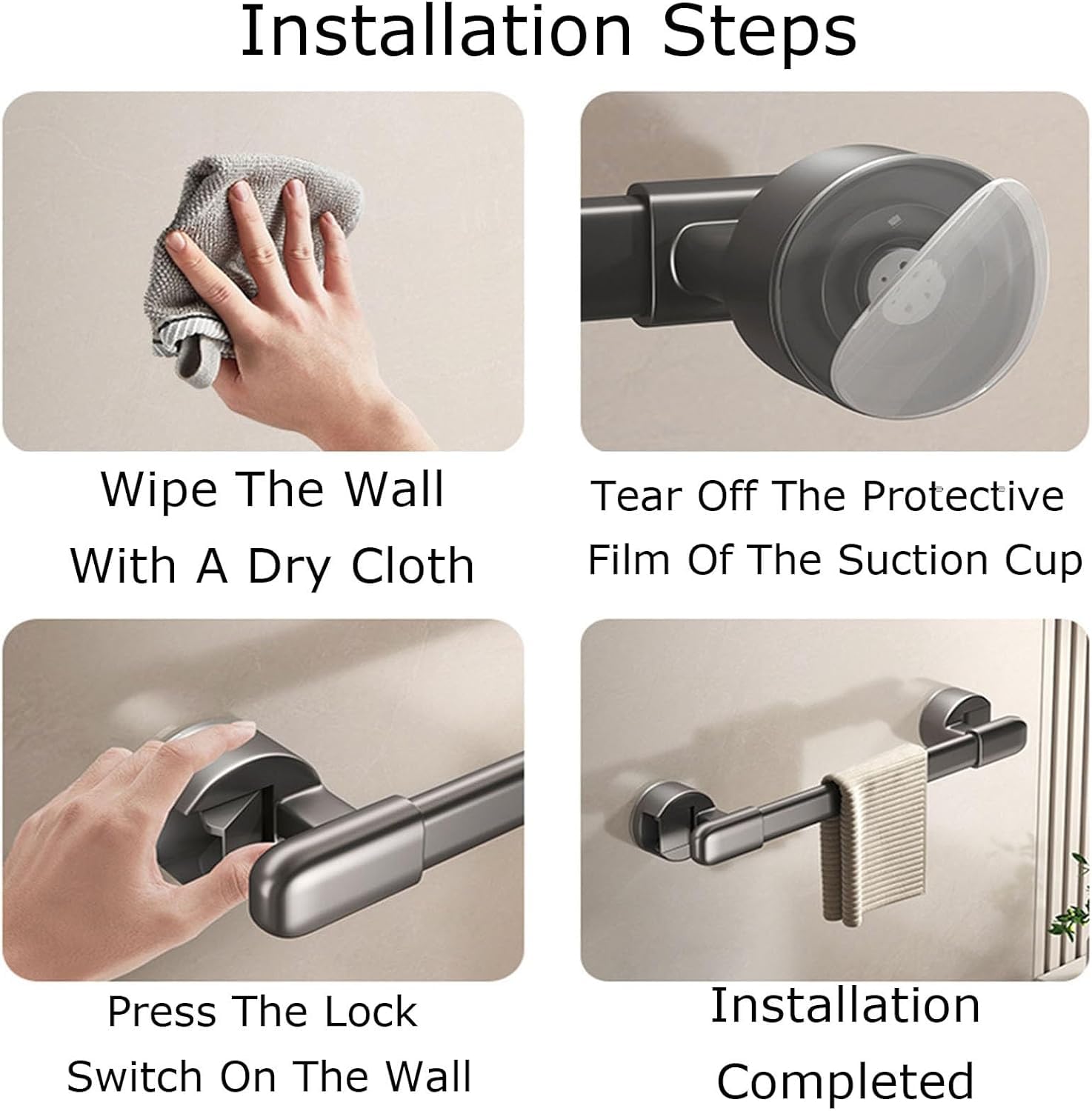 Installation Steps

Wipe The Wall With A Dry Cloth

Tear Off The Protective Film Of The Suction Cup

Press The Lock Switch On The Wall

Installation Completed