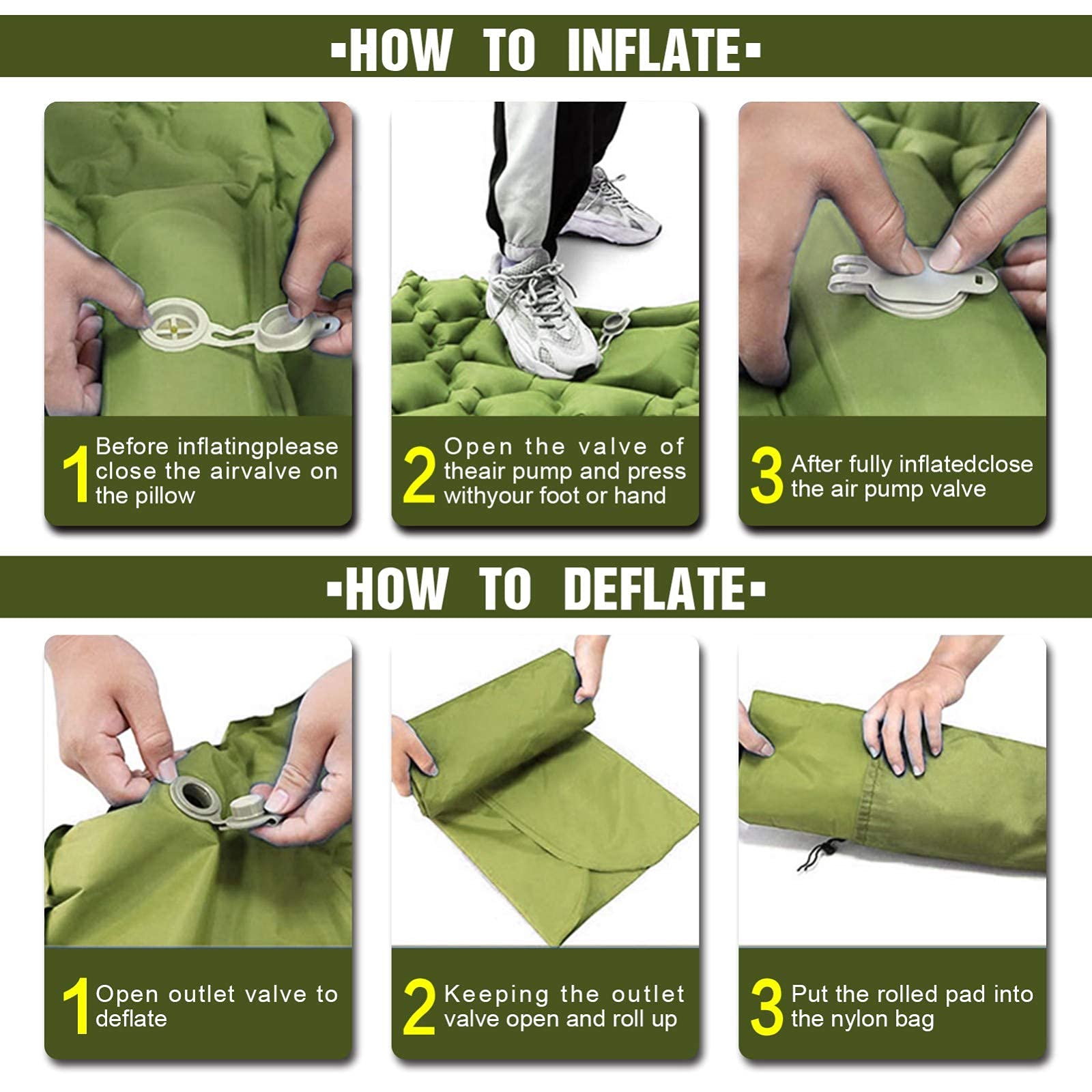 -HOW TO INFLATE-

1 Before inflatingplease close the airvalve on the pillow

2 Open the valve of theair pump and press withyour foot or hand

3 After fully inflatedclose the air pump valve

-HOW TO DEFLATE-

1 Open outlet valve to deflate

2 Keeping the outlet valve open and roll up

3 Put the rolled pad into the nylon bag