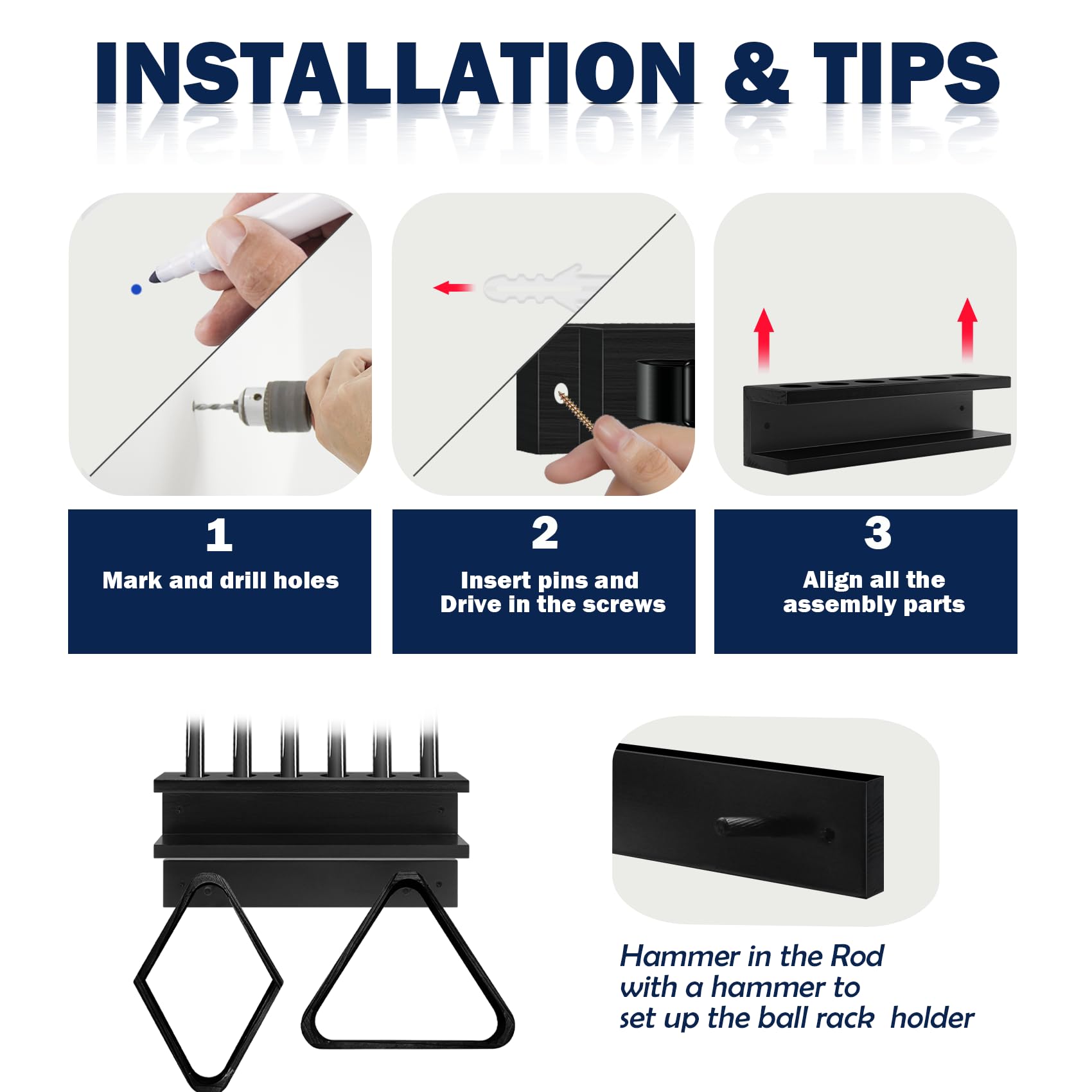 INSTALLATION & TIPS

1
Mark and drill holes

2
Insert pins and Drive in the screws

3
Align all the assembly parts

Hammer in the Rod with a hammer to set up the ball rack holder