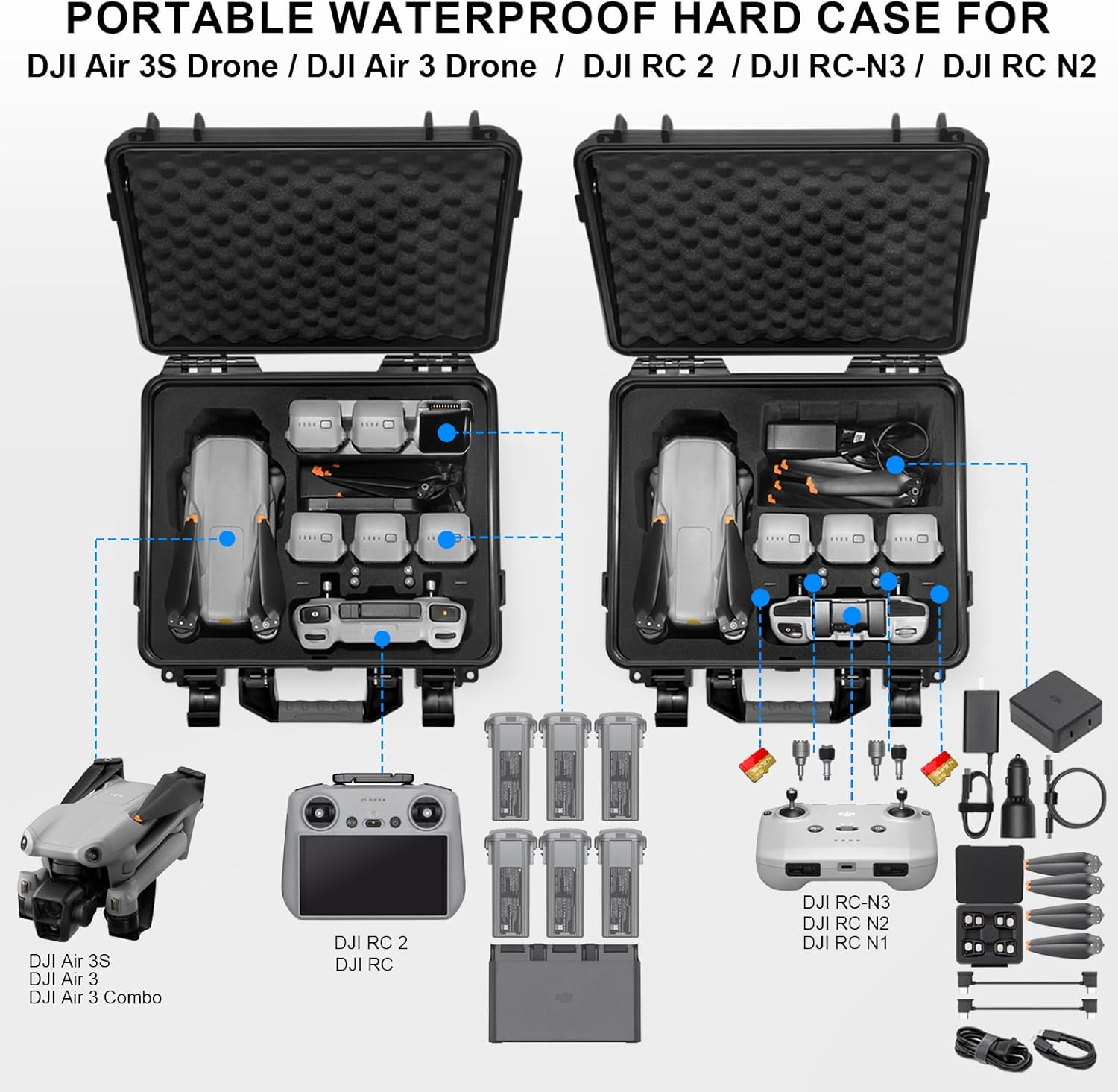 PORTABLE WATERPROOF HARD CASE FOR
DJI Air 3S Drone / DJI Air 3 Drone / DJI RC 2 / DJI RC-N3 / DJI RC N2

DJI Air 3S
DJI Air 3
DJI Air 3 Combo

DJI RC 2
DJI RC

DJI RC-N3
DJI RC N2
DJI RC N1