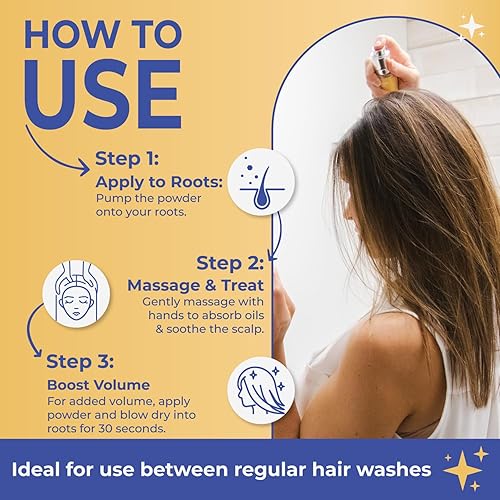 HOW TO USE

Step 1:
Apply to Roots:
Pump the powder onto your roots.

Step 2:
Massage & Treat
Gently massage with hands to absorb oils & soothe the scalp.

Step 3:
Boost Volume
For added volume, apply powder and blow dry into roots for 30 seconds.

Ideal for use between regular hair washes