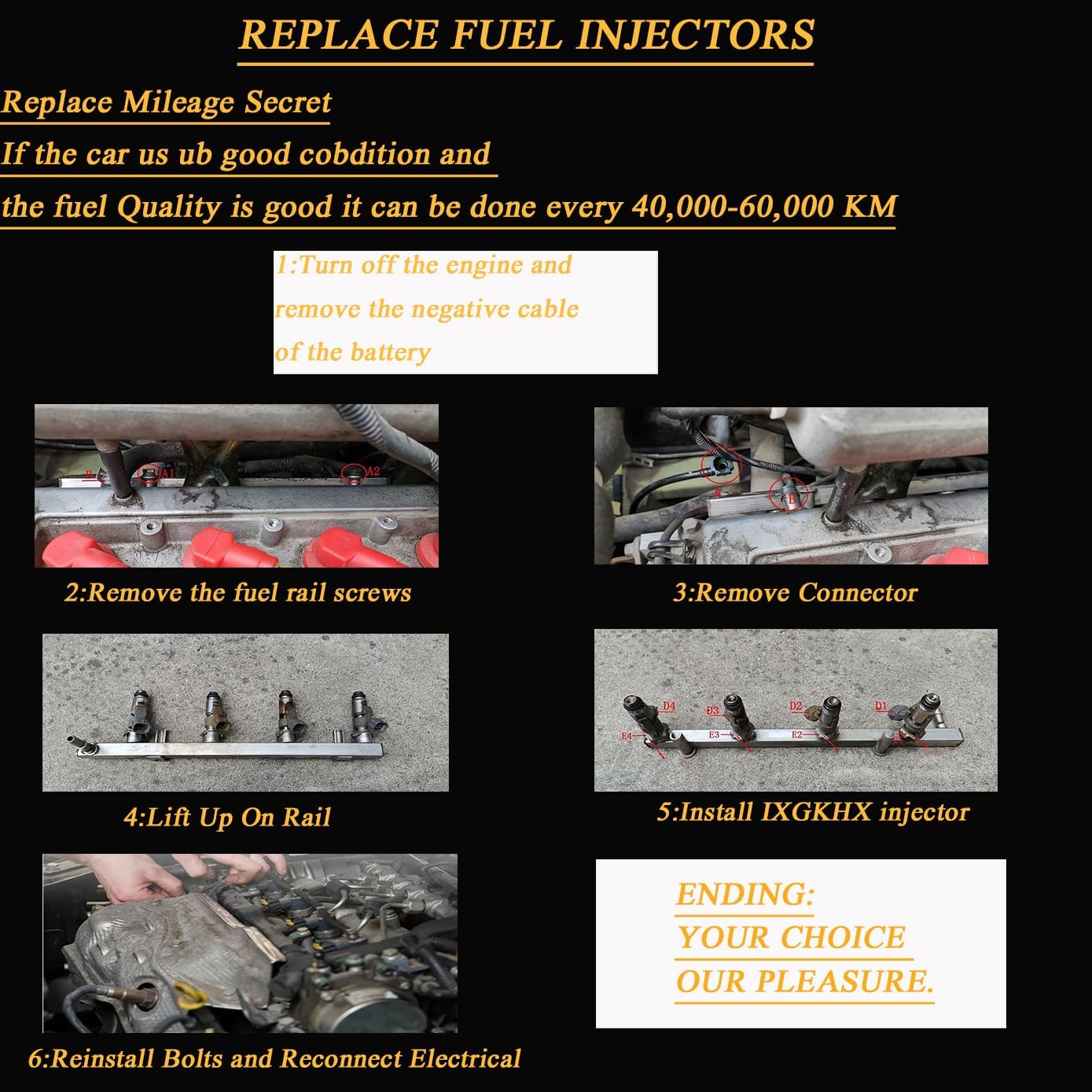 REPLACE FUEL INJECTORS

Replace Mileage Secret

If the car us ub good cobdition and

the fuel Quality is good it can be done every 40,000-60,000 KM

1:Turn off the engine and remove the negative cable of the battery

B A1 A2

2:Remove the fuel rail screws

A B

3:Remove Connector

4:Lift Up On Rail

D4 D3 D2 D1 E4 E3 E2

5:Install IXGKHX injector

6:Reinstall Bolts and Reconnect Electrical

ENDING:
YOUR CHOICE
OUR PLEASURE.