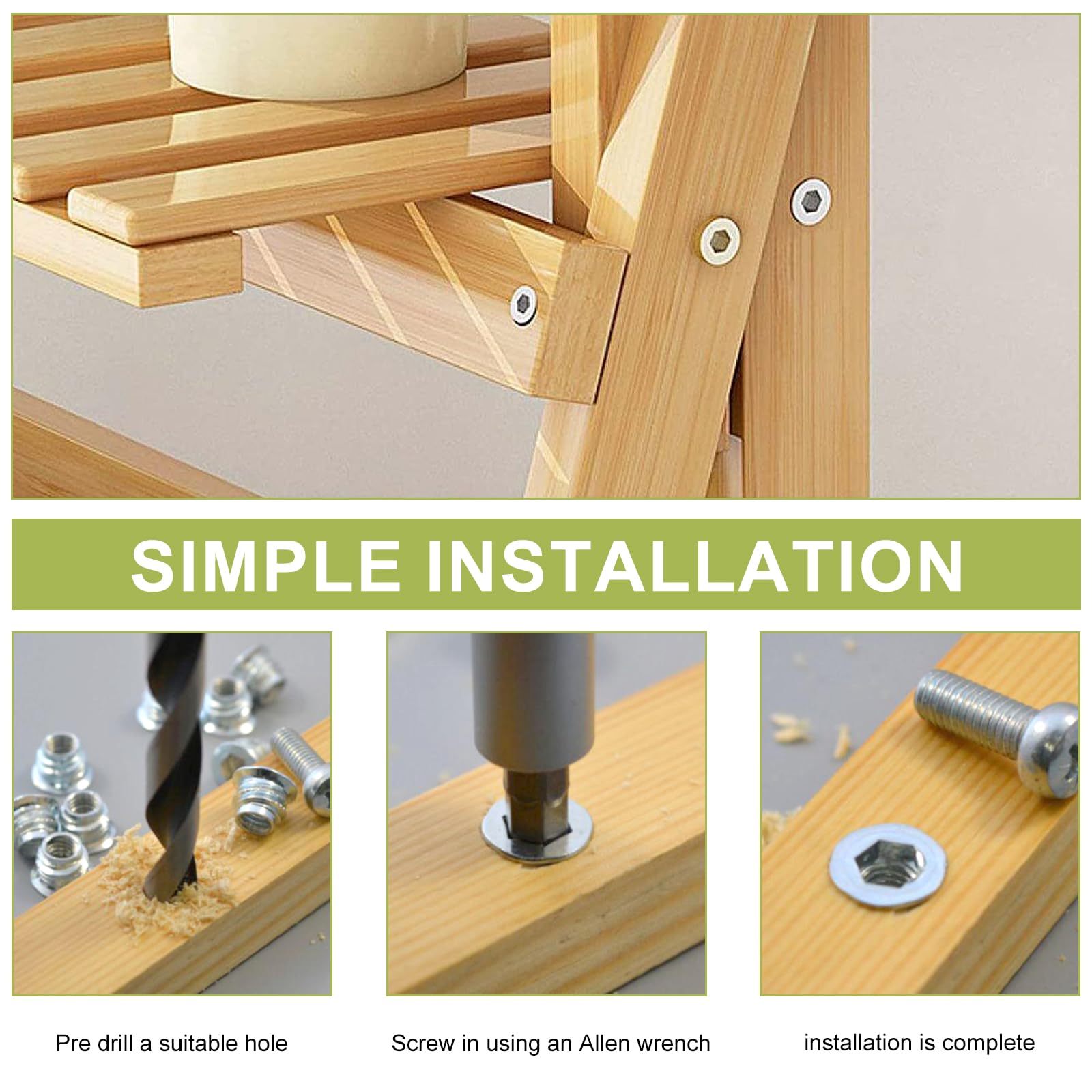 SIMPLE INSTALLATION

Pre drill a suitable hole

Screw in using an Allen wrench

installation is complete