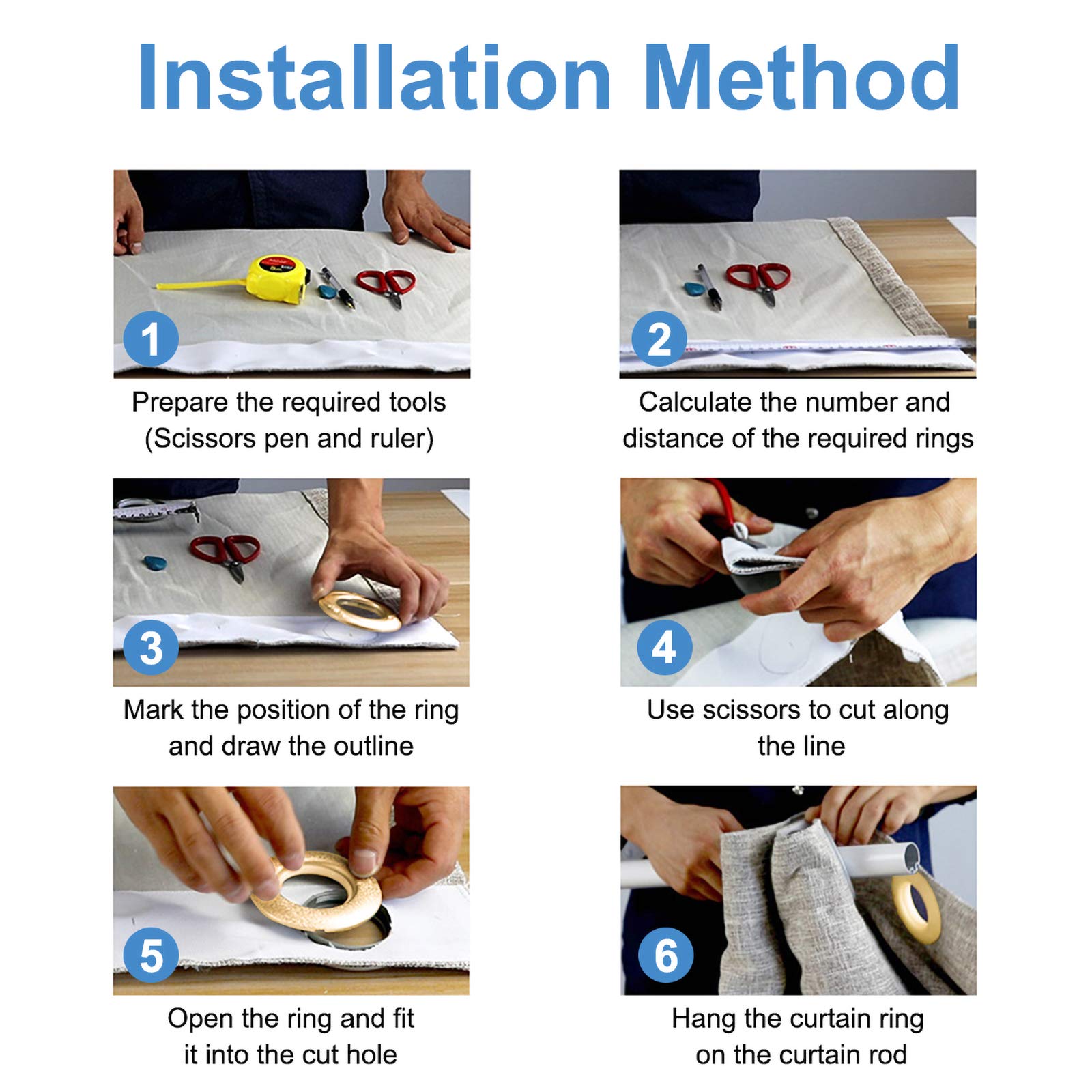 Installation Method

1

Prepare the required tools (Scissors pen and ruler)

2

Calculate the number and distance of the required rings

3

Mark the position of the ring and draw the outline

4

Use scissors to cut along the line

5

Open the ring and fit it into the cut hole

6

Hang the curtain ring on the curtain rod