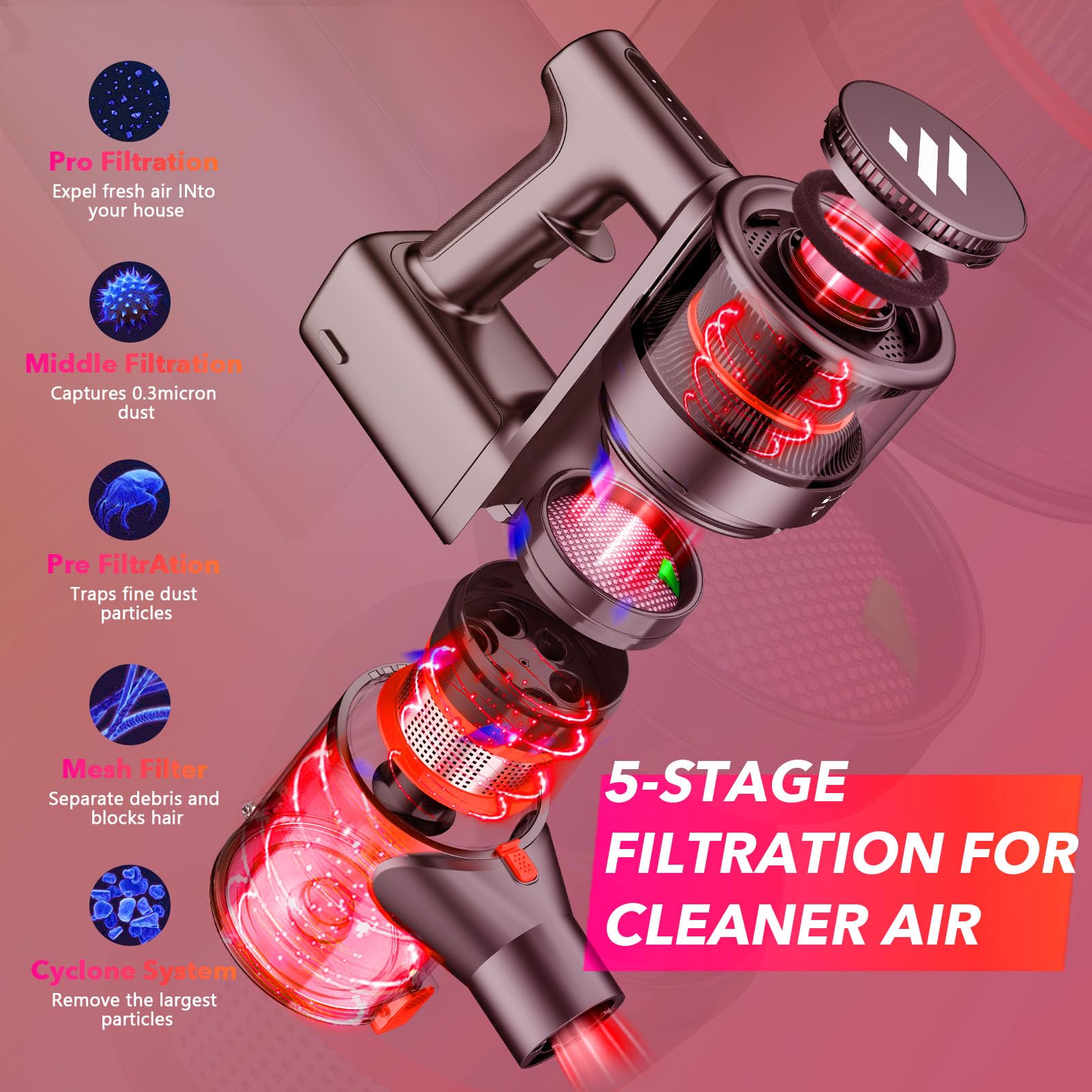 Pro Filtration
Expel fresh air INto your house

Middle Filtration
Captures 0.3micron dust

Pre FiltrAtion
Traps fine dust particles

Mesh Filter
Separate debris and blocks hair

Cyclone System
Remove the largest particles

5-STAGE FILTRATION FOR CLEANER AIR