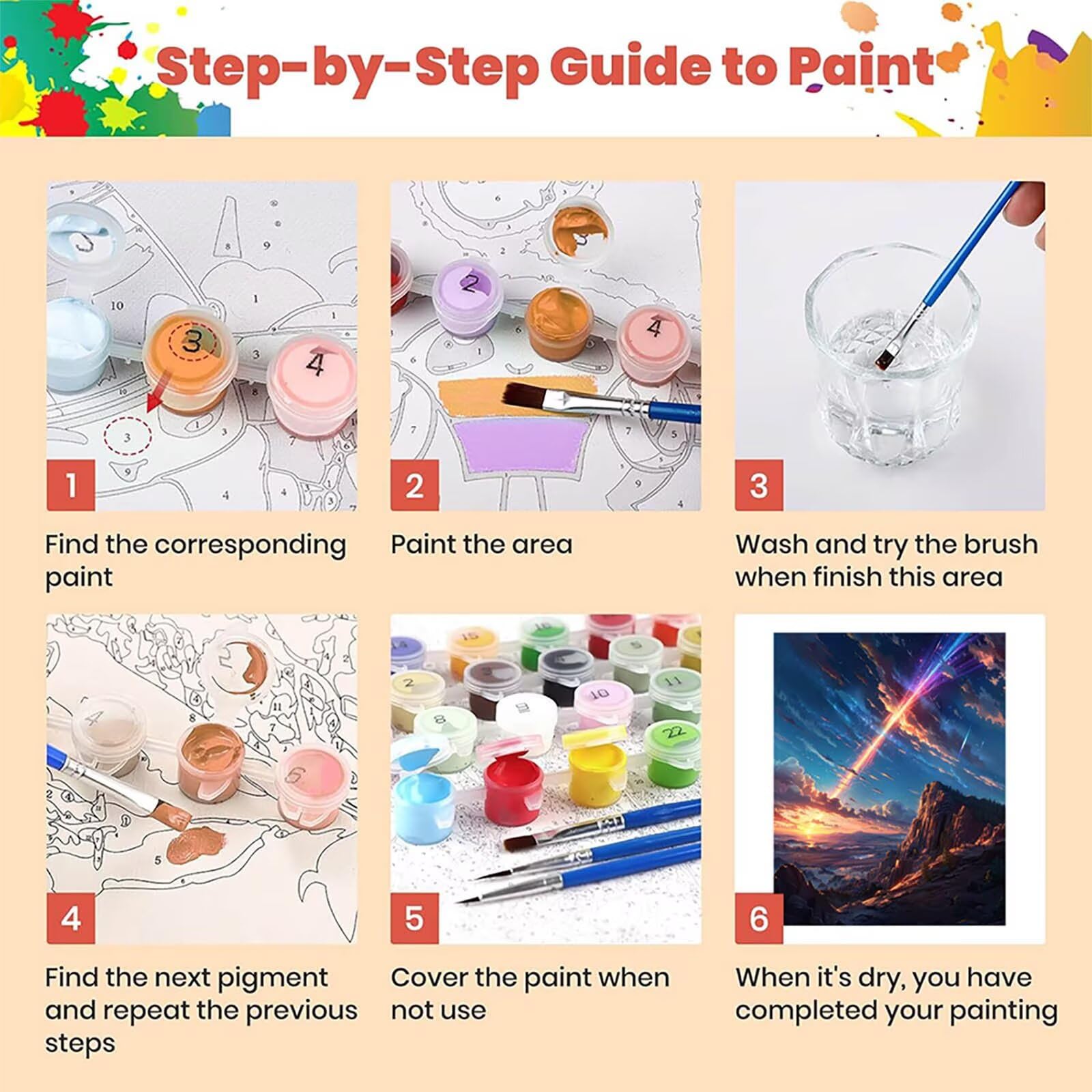 Step-by-Step Guide to Paint

1

Find the corresponding paint

2

Paint the area

3

Wash and try the brush when finish this area

4

Find the next pigment and repeat the previous steps

5

Cover the paint when not use

6

When it's dry, you have completed your painting