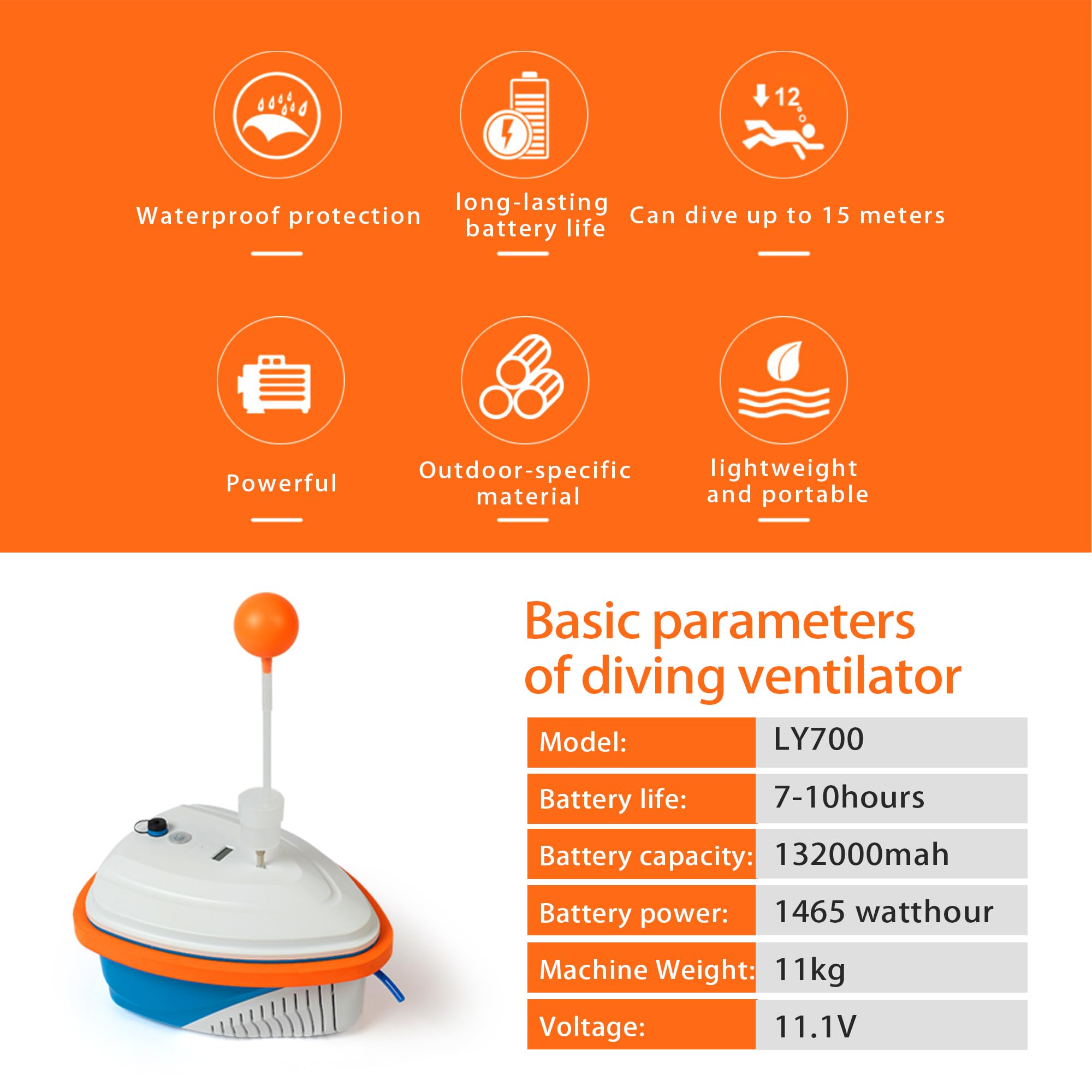 12

Waterproof protection

long-lasting battery life

Can dive up to 15 meters

Powerful

Outdoor-specific material

lightweight and portable

Basic parameters of diving ventilator

| Model: | LY700 |
|---|---|
| Battery life: | 7-10hours |
| Battery capacity: | 132000mah |
| Battery power: | 1465 watthour |
| Machine Weight: | 11kg |
| Voltage: | 11.1V |