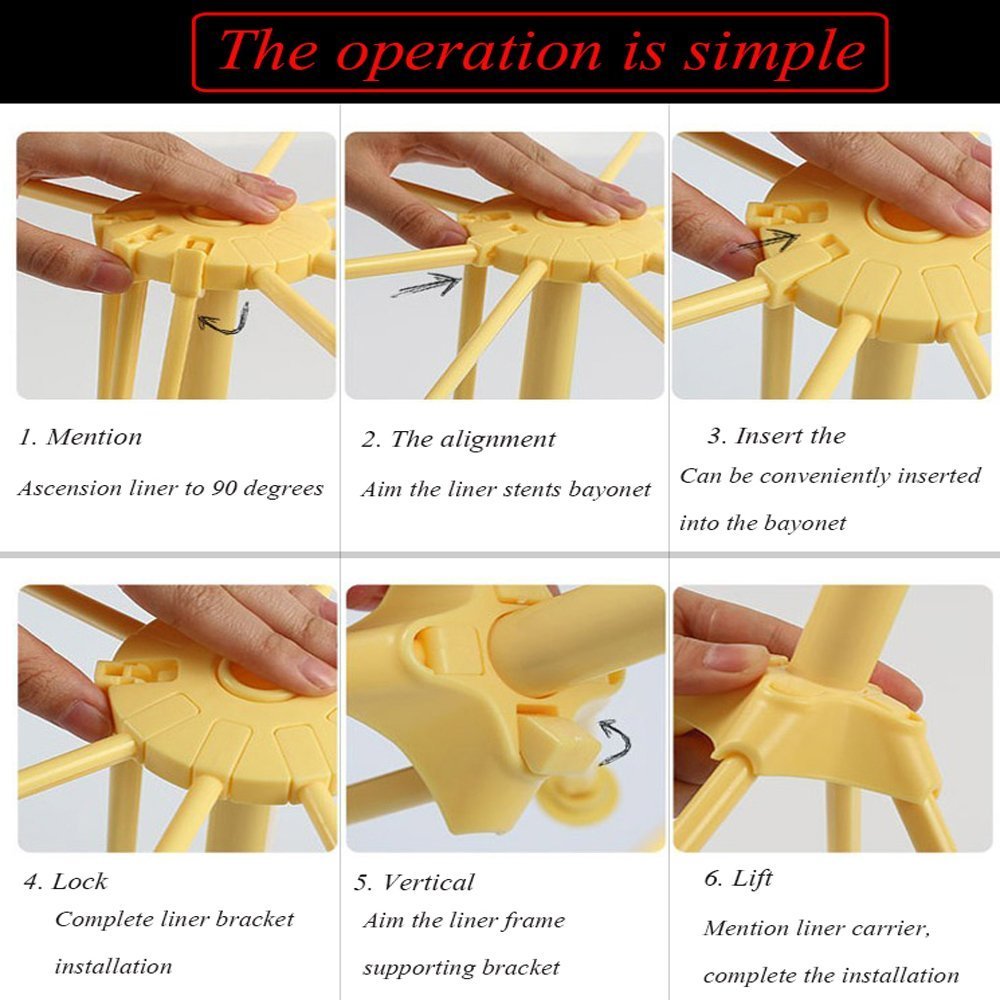 The operation is simple

1. Mention
Ascension liner to 90 degrees

2. The alignment
Aim the liner stents bayonet

3. Insert the
Can be conveniently inserted into the bayonet

4. Lock
Complete liner bracket installation

5. Vertical
Aim the liner frame supporting bracket

6. Lift
Mention liner carrier, complete the installation