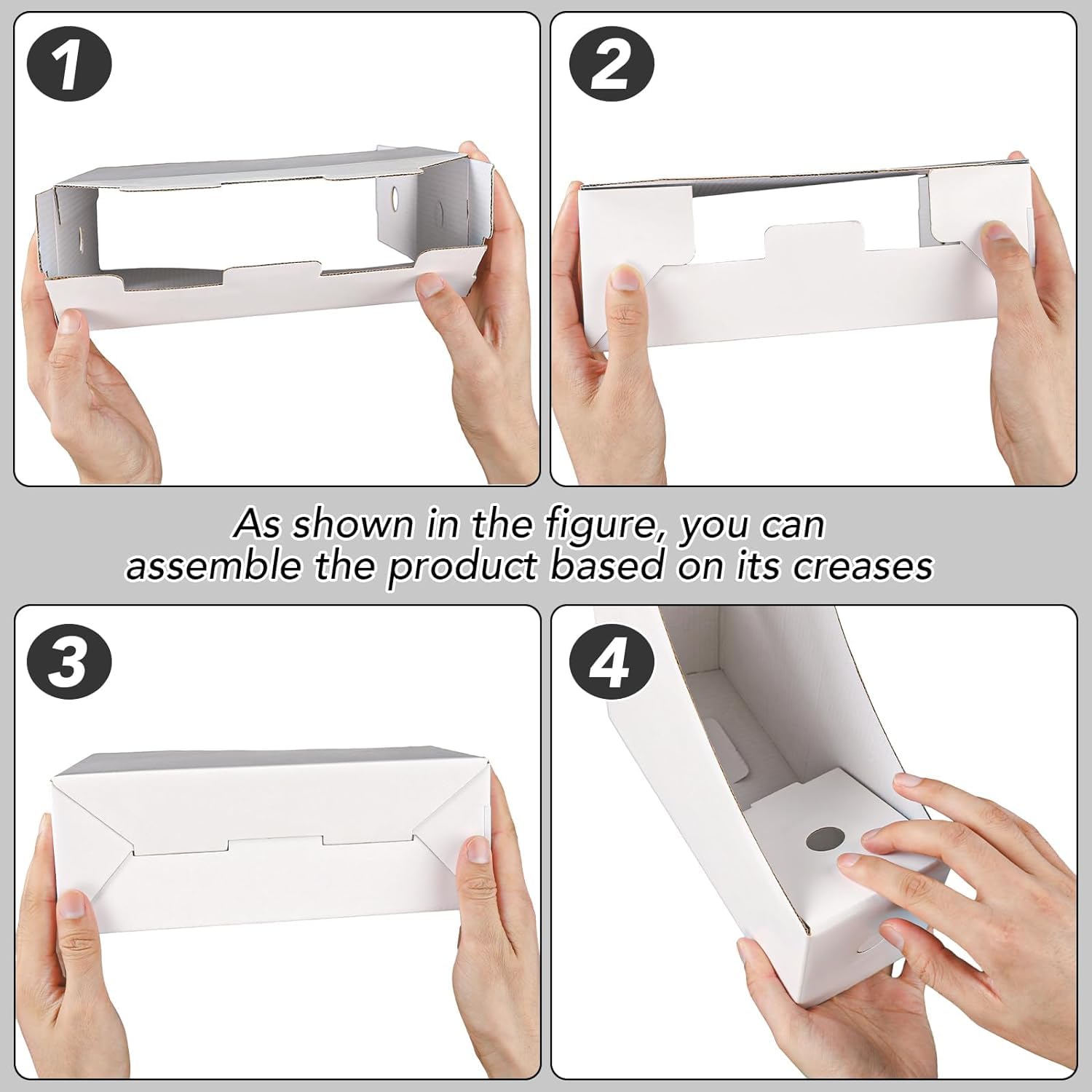 1

2

As shown in the figure, you can assemble the product based on its creases

3

4