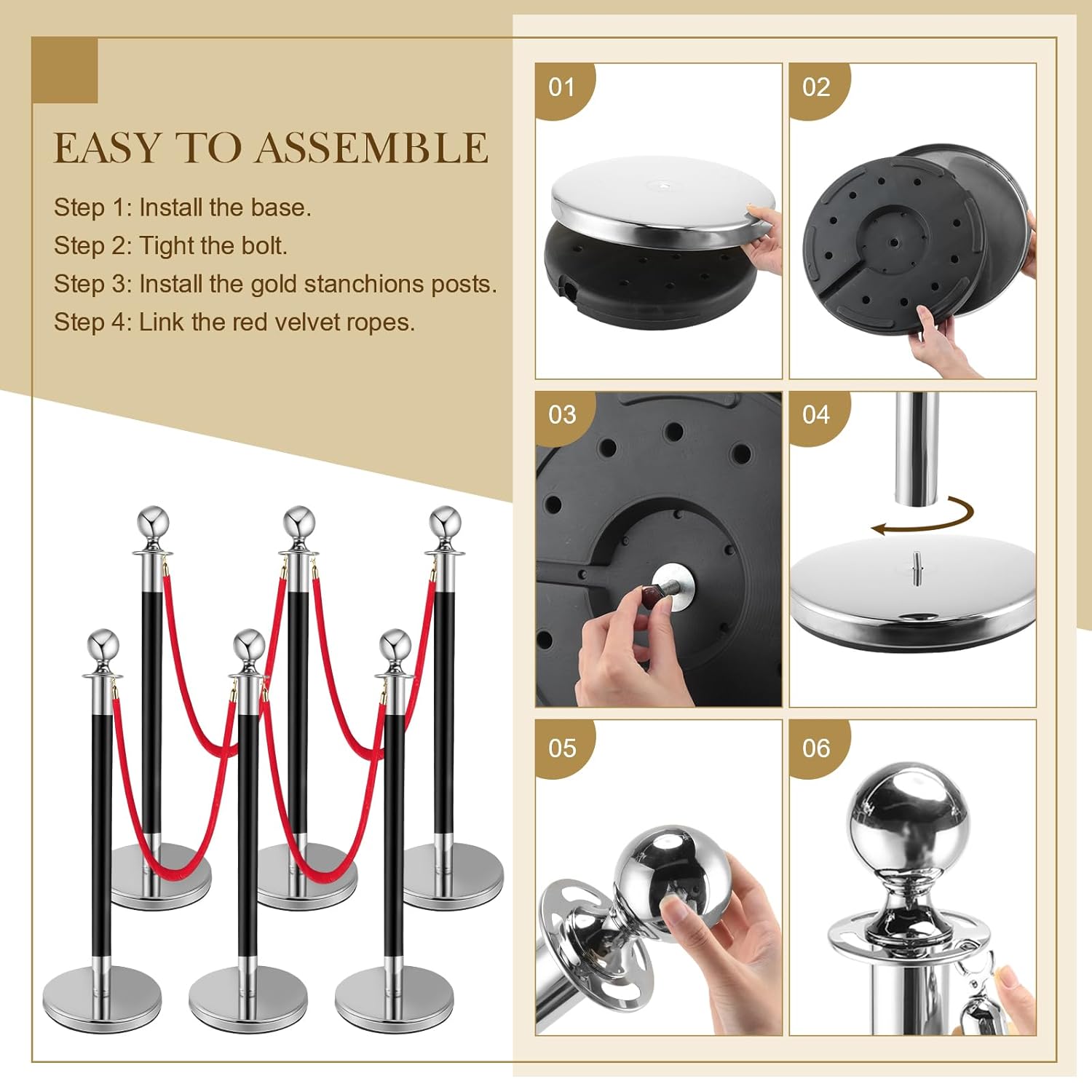 EASY TO ASSEMBLE

Step 1: Install the base.
Step 2: Tight the bolt.
Step 3: Install the gold stanchions posts.
Step 4: Link the red velvet ropes.

01

02

03

04

05

06