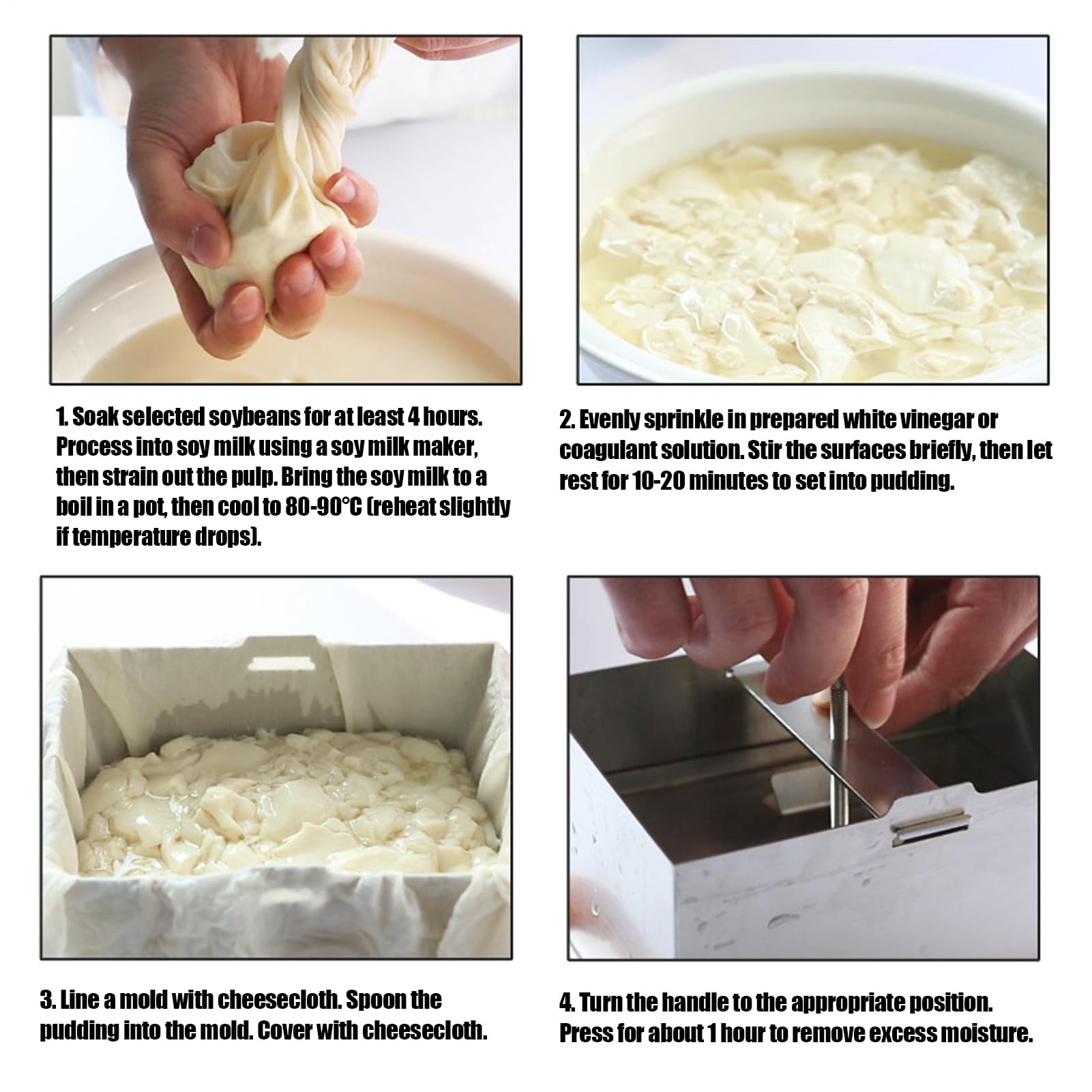 1. Soak selected soybeans for at least 4 hours. Process into soy milk using a soy milk maker, then strain out the pulp. Bring the soy milk to a boil in a pot, then cool to 80-90°C (reheat slightly if temperature drops).

2. Evenly sprinkle in prepared white vinegar or coagulant solution. Stir the surfaces briefly, then let rest for 10-20 minutes to set into pudding.

3. Line a mold with cheesecloth. Spoon the pudding into the mold. Cover with cheesecloth.

4. Turn the handle to the appropriate position. Press for about 1 hour to remove excess moisture.