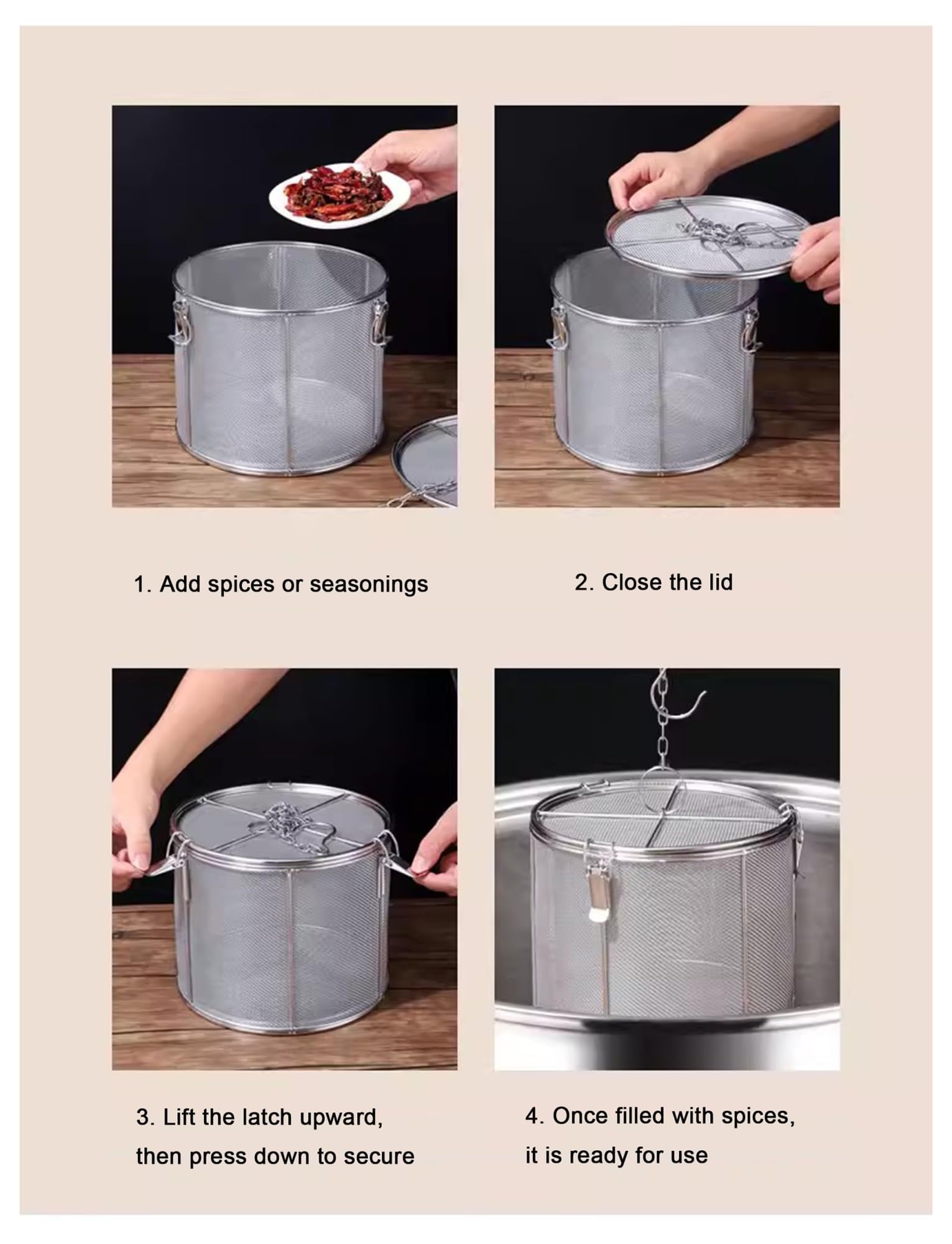 1. Add spices or seasonings

2. Close the lid

3. Lift the latch upward, then press down to secure

4. Once filled with spices, it is ready for use