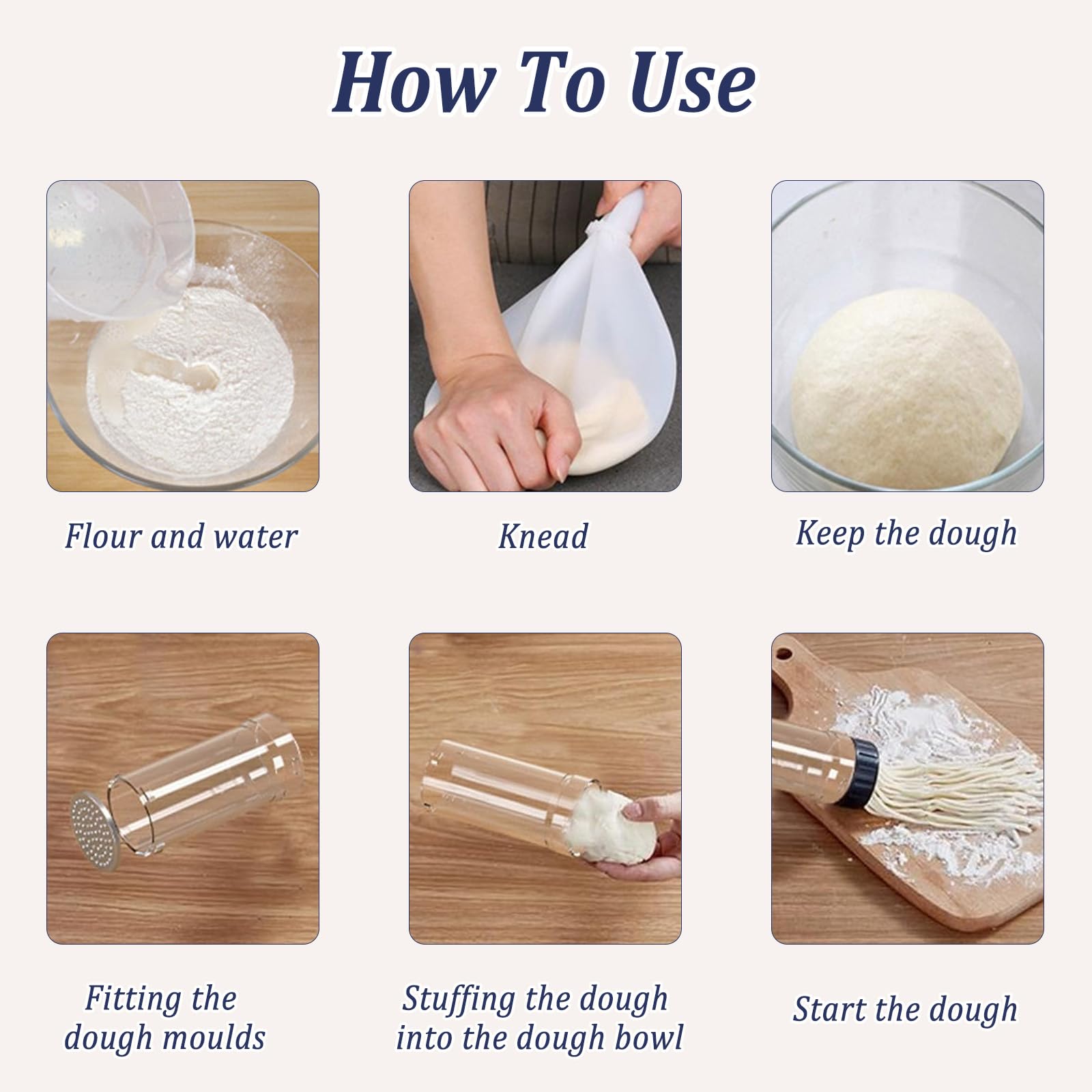 How To Use

Flour and water

Knead

Keep the dough

Fitting the dough moulds

Stuffing the dough into the dough bowl

Start the dough