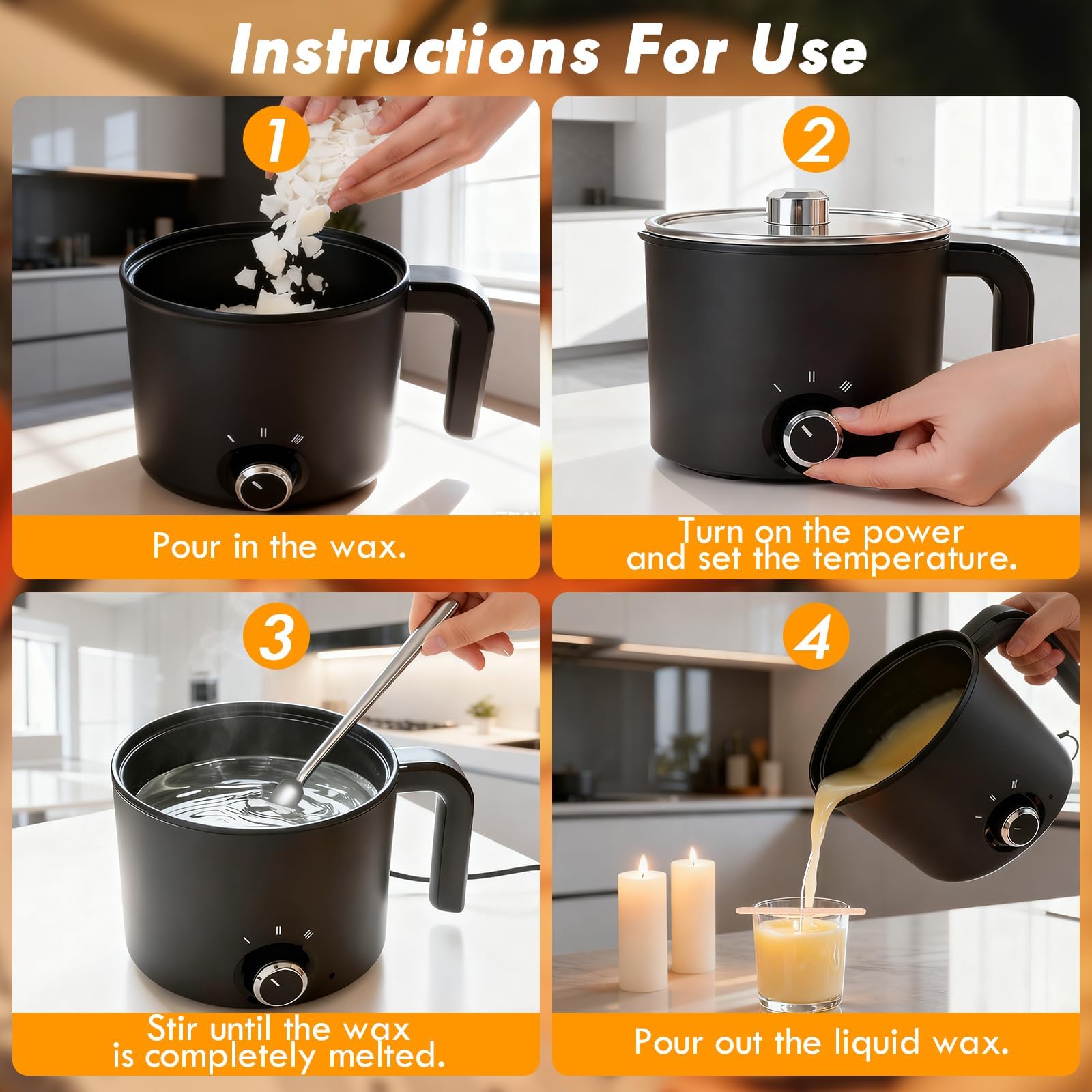 Instructions For Use

1

Pour in the wax.

2

Turn on the power and set the temperature.

3

Stir until the wax is completely melted.

4

Pour out the liquid wax.