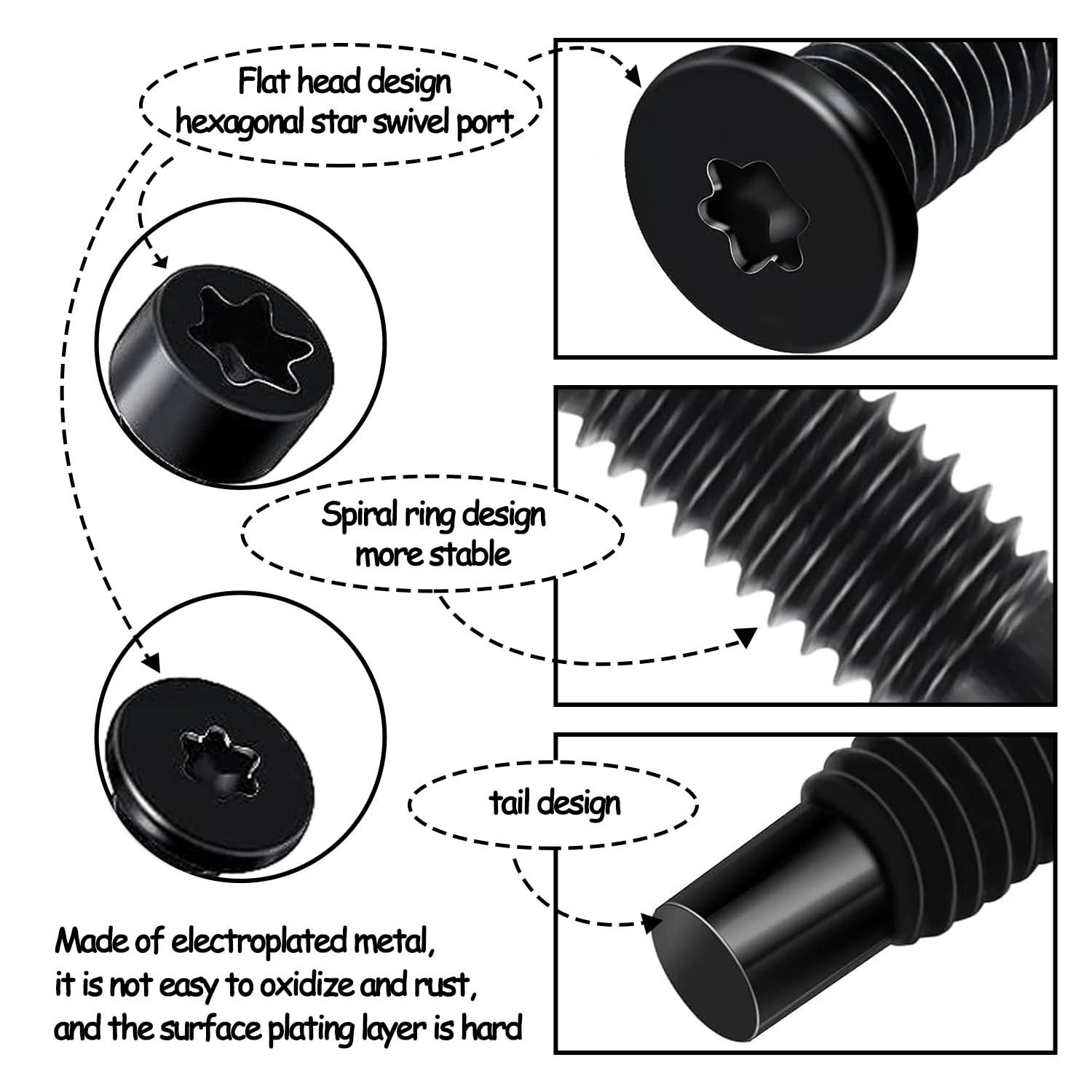 Flat head design
hexagonal star swivel port

Spiral ring design
more stable

tail design

Made of electroplated metal,
it is not easy to oxidize and rust,
and the surface plating layer is hard