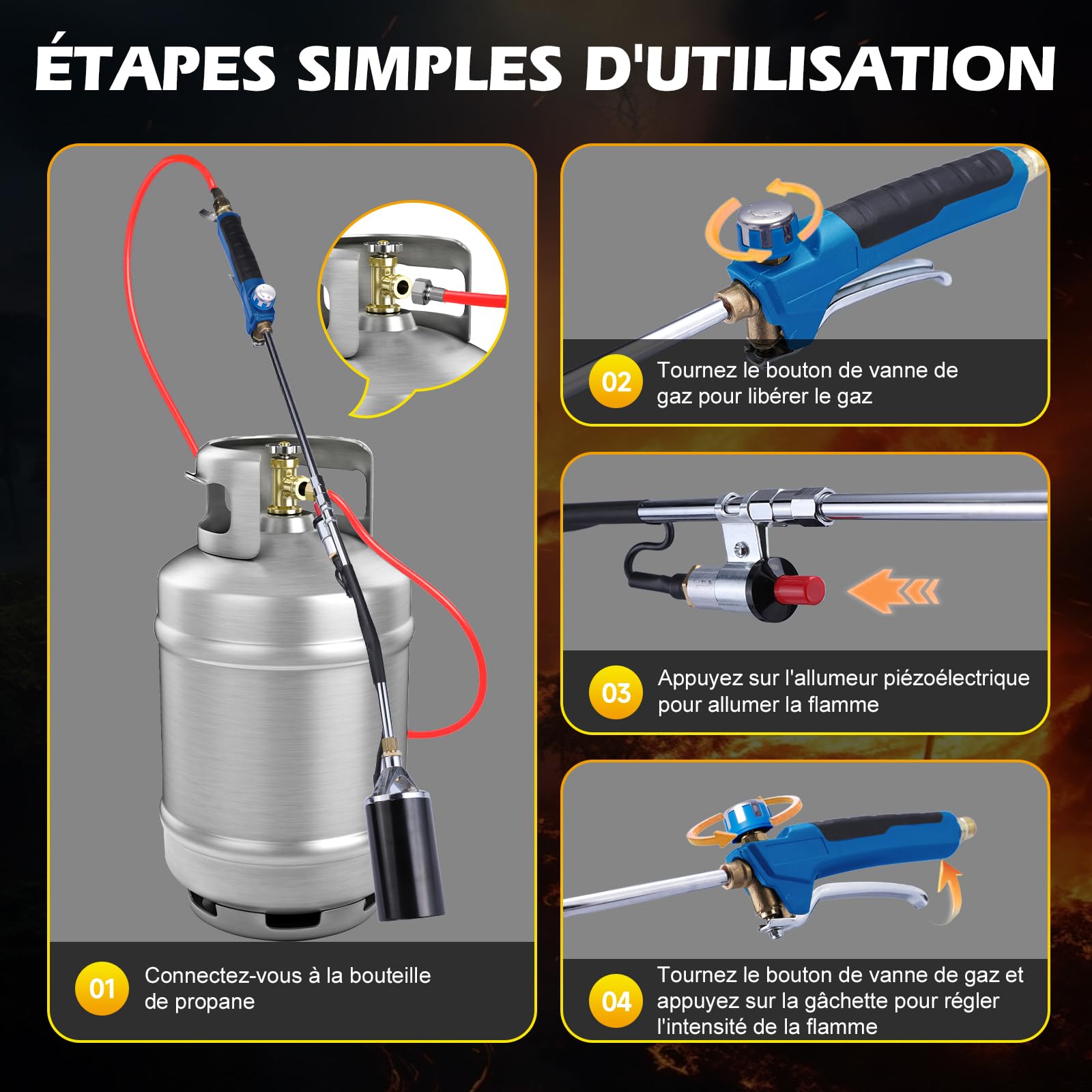 ÉTAPES SIMPLES D'UTILISATION

01 Connectez-vous à la bouteille de propane

02 Tournez le bouton de vanne de gaz pour libérer le gaz

03 Appuyez sur l'allumeur piézoélectrique pour allumer la flamme

04 Tournez le bouton de vanne de gaz et appuyez sur la gâchette pour régler l'intensité de la flamme