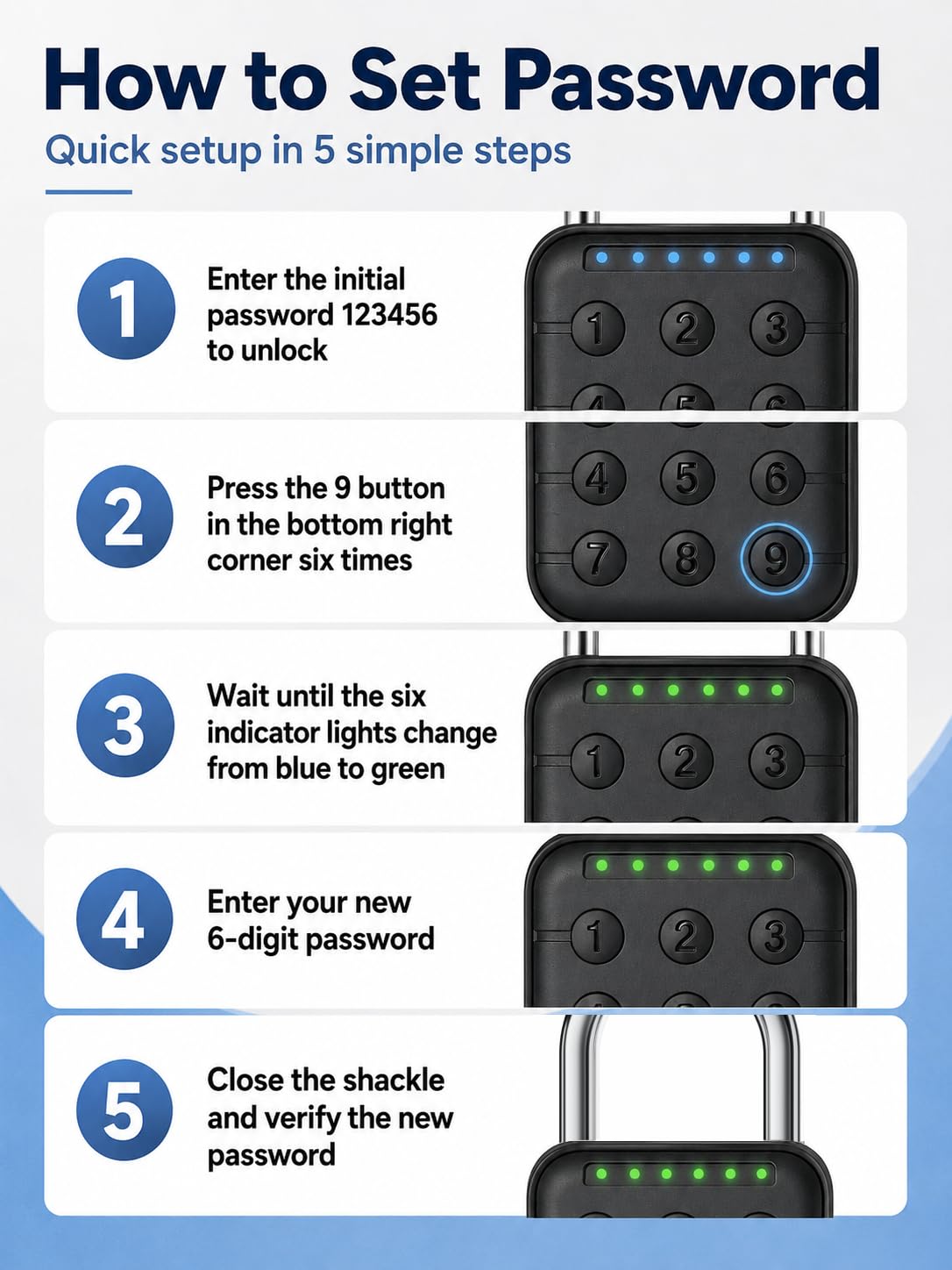 How to Set Password

Quick setup in 5 simple steps

1 Enter the initial password 123456 to unlock

1 2 3

2 Press the 9 button in the bottom right corner six times

4 5 6
7 8 9

3 Wait until the six indicator lights change from blue to green

1 2 3

4 Enter your new 6-digit password

1 2 3

5 Close the shackle and verify the new password