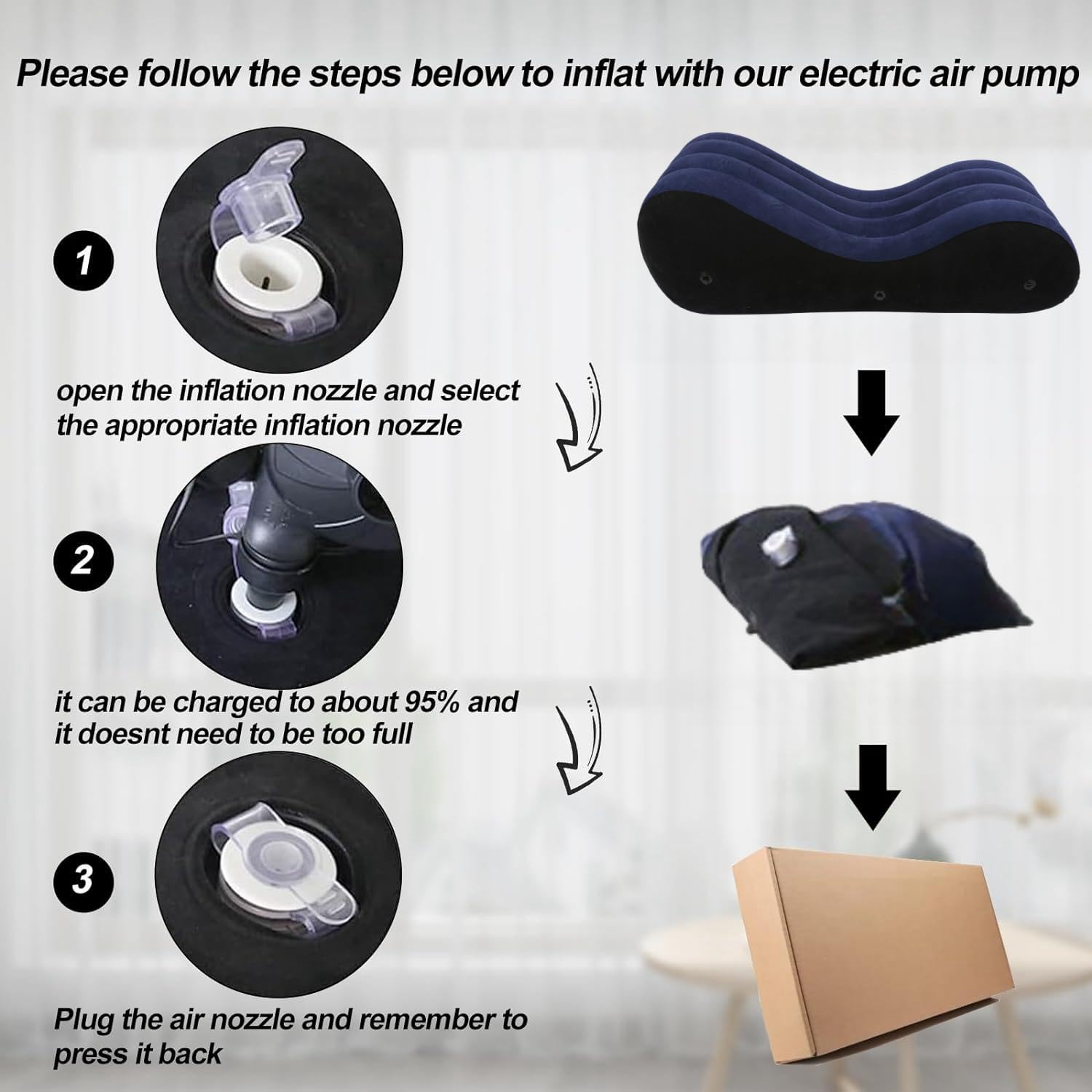 Please follow the steps below to inflat with our electric air pump

1

open the inflation nozzle and select the appropriate inflation nozzle

2

it can be charged to about 95% and it doesnt need to be too full

3

Plug the air nozzle and remember to press it back