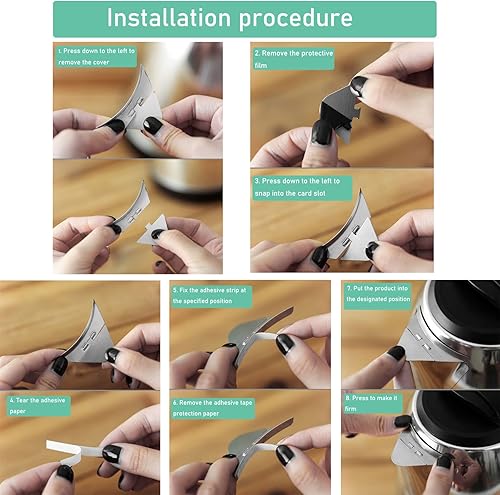 Installation procedure

1. Press down to the left to remove the cover

2. Remove the protective film

3. Press down to the left to snap into the card slot

4. Tear the adhesive paper

5. Fix the adhesive strip at the specified position

6. Remove the adhesive tape protection paper

7. Put the product into the designated position

8. Press to make it firm