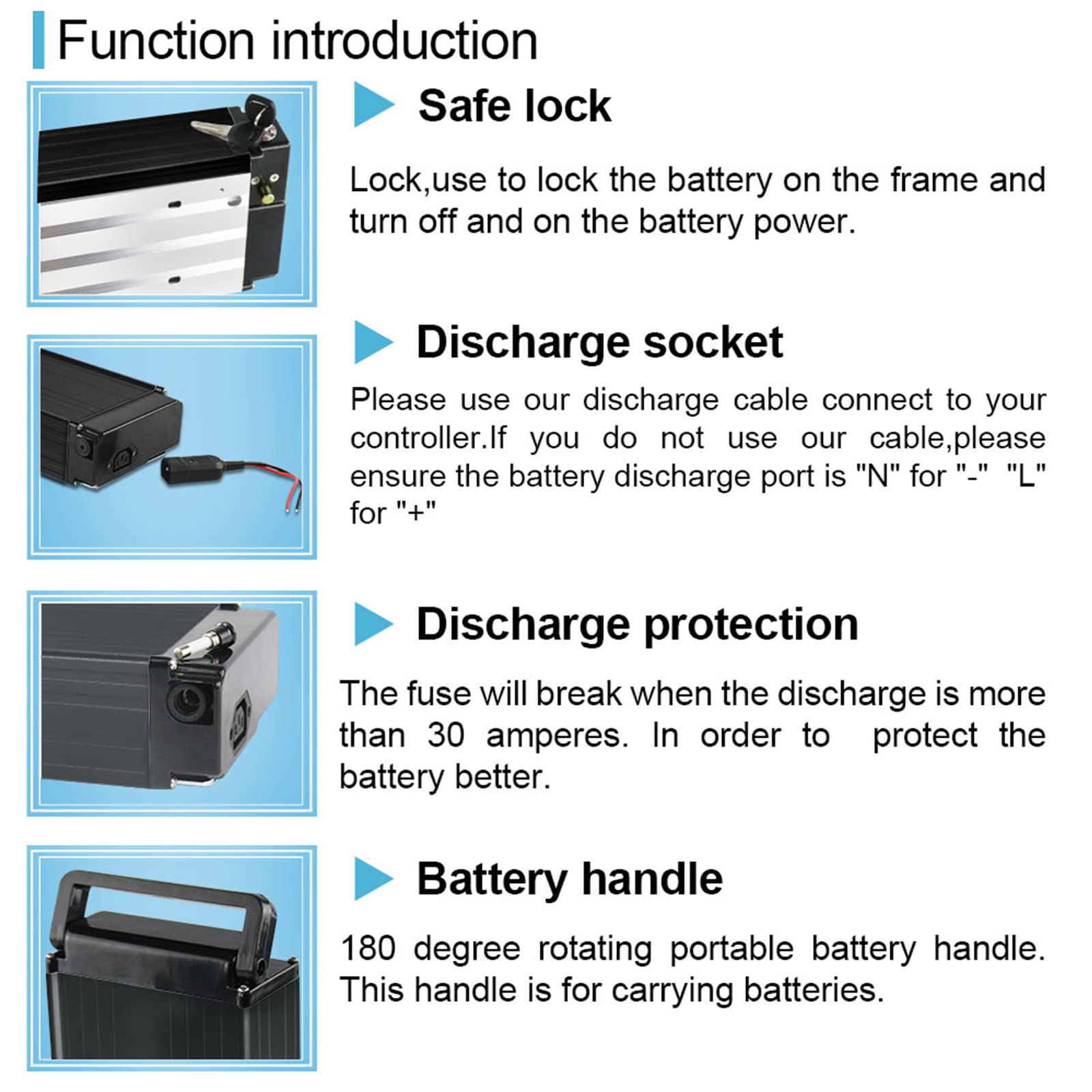 Function introduction

Safe lock

Lock,use to lock the battery on the frame and turn off and on the battery power.

Discharge socket

Please use our discharge cable connect to your controller.If you do not use our cable,please ensure the battery discharge port is "N" for "-" "L" for "+"

Discharge protection

The fuse will break when the discharge is more than 30 amperes. In order to protect the battery better.

Battery handle

180 degree rotating portable battery handle. This handle is for carrying batteries.