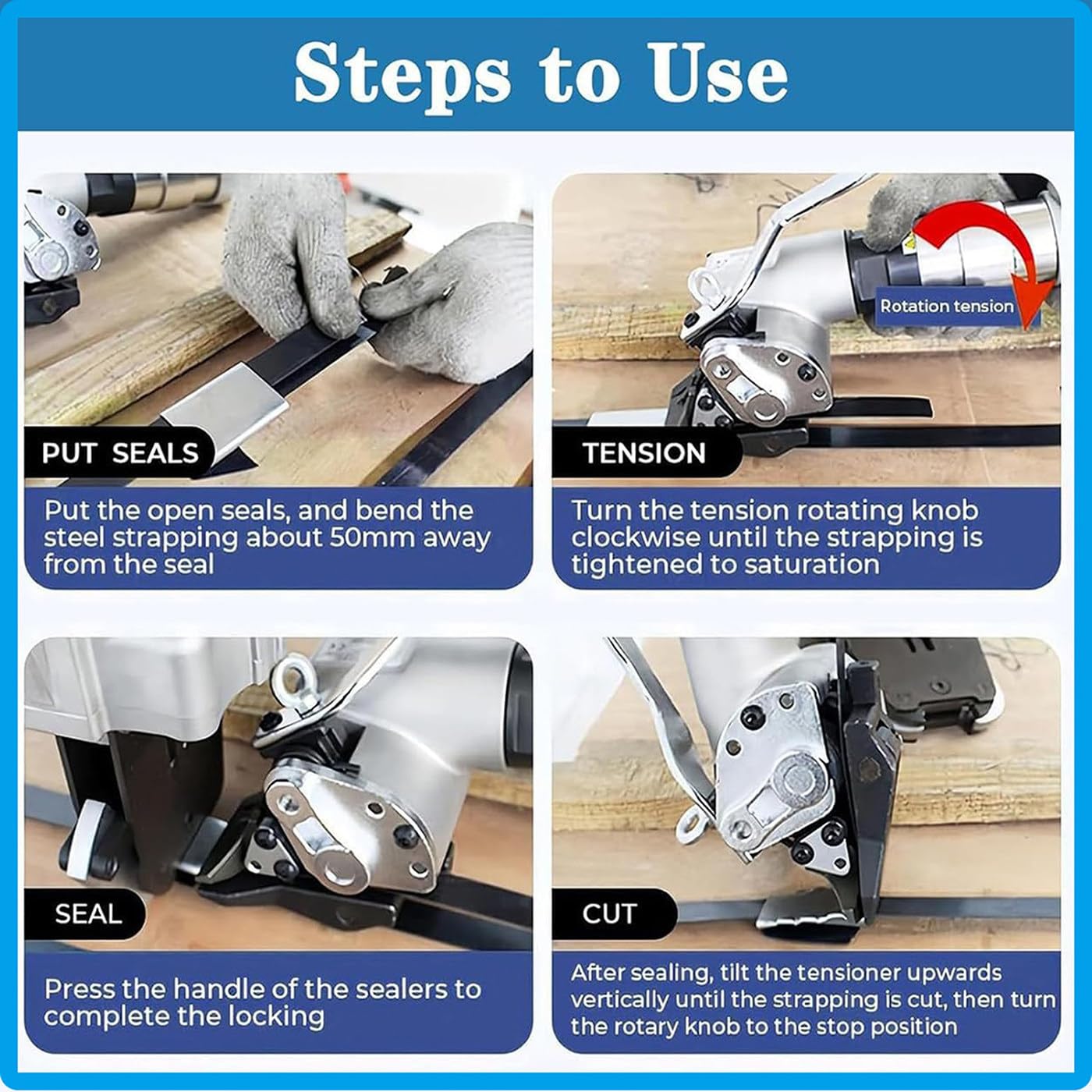 Steps to Use

PUT SEALS

Put the open seals, and bend the steel strapping about 50mm away from the seal

Rotation tension

TENSION

Turn the tension rotating knob clockwise until the strapping is tightened to saturation

SEAL

Press the handle of the sealers to complete the locking

CUT

After sealing, tilt the tensioner upwards vertically until the strapping is cut, then turn the rotary knob to the stop position