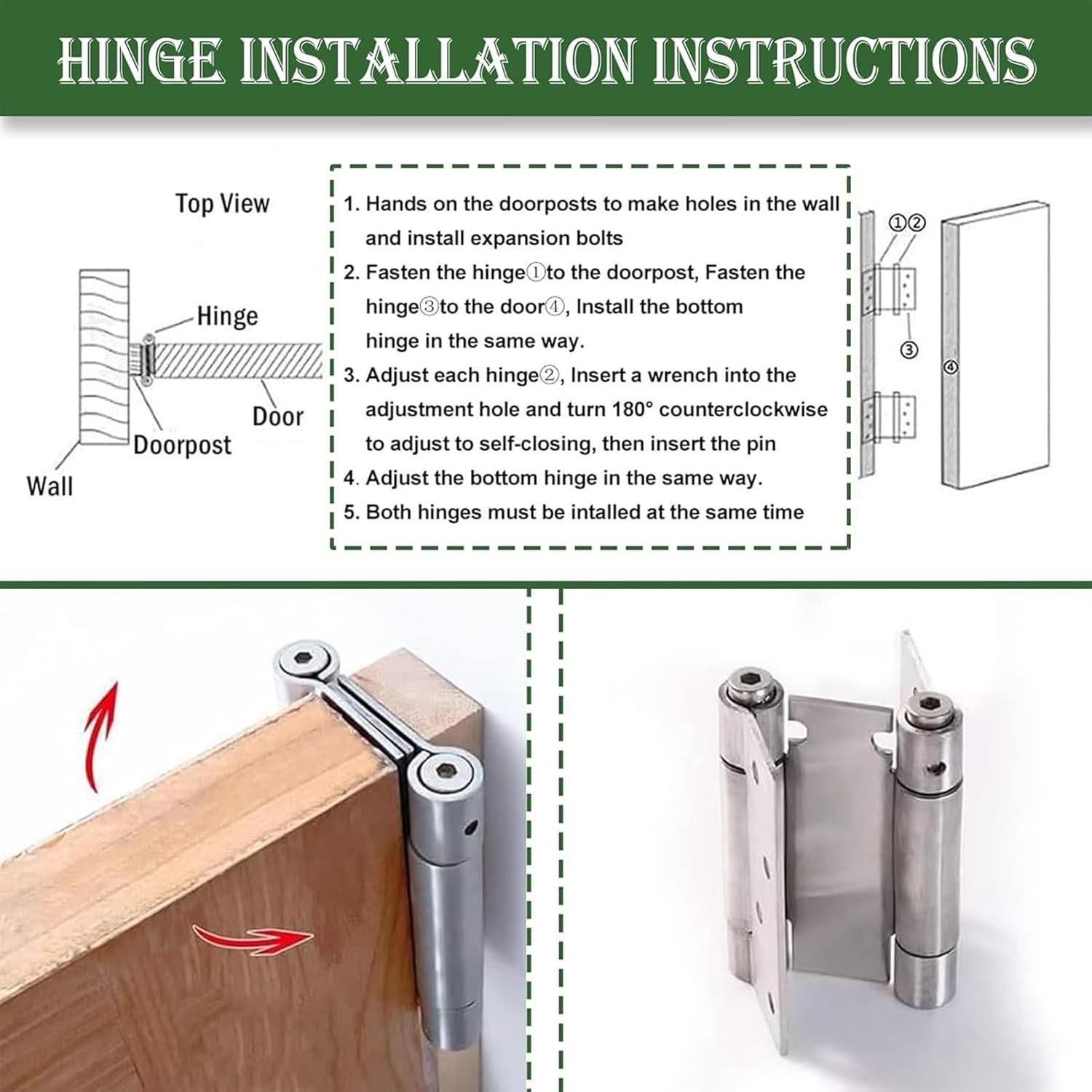 HINGE INSTALLATION INSTRUCTIONS

Top View

Hinge

Door

Doorpost

Wall

1. Hands on the doorposts to make holes in the wall and install expansion bolts
2. Fasten the hinge①to the doorpost, Fasten the hinge③to the door④, Install the bottom hinge in the same way.
3. Adjust each hinge②, Insert a wrench into the adjustment hole and turn 180° counterclockwise to adjust to self-closing, then insert the pin
4. Adjust the bottom hinge in the same way.
5. Both hinges must be intalled at the same time

①②

③

④