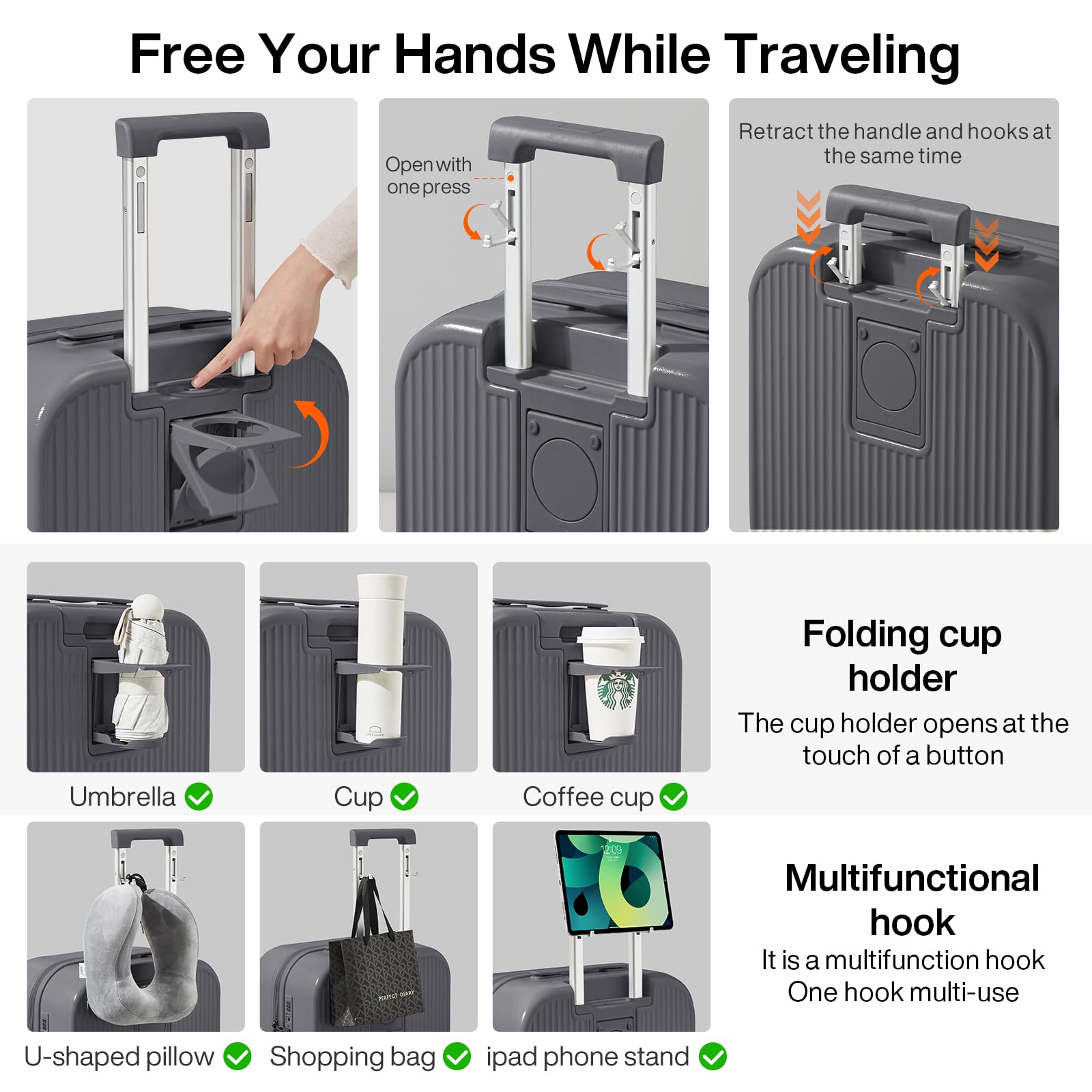 Free Your Hands While Traveling

Open with one press

Retract the handle and hooks at the same time

Umbrella

Cup

Coffee cup

Folding cup holder

The cup holder opens at the touch of a button

12:09

PERFECT DIARY

U-shaped pillow

Shopping bag

ipad phone stand

Multifunctional hook

It is a multifunction hook
One hook multi-use