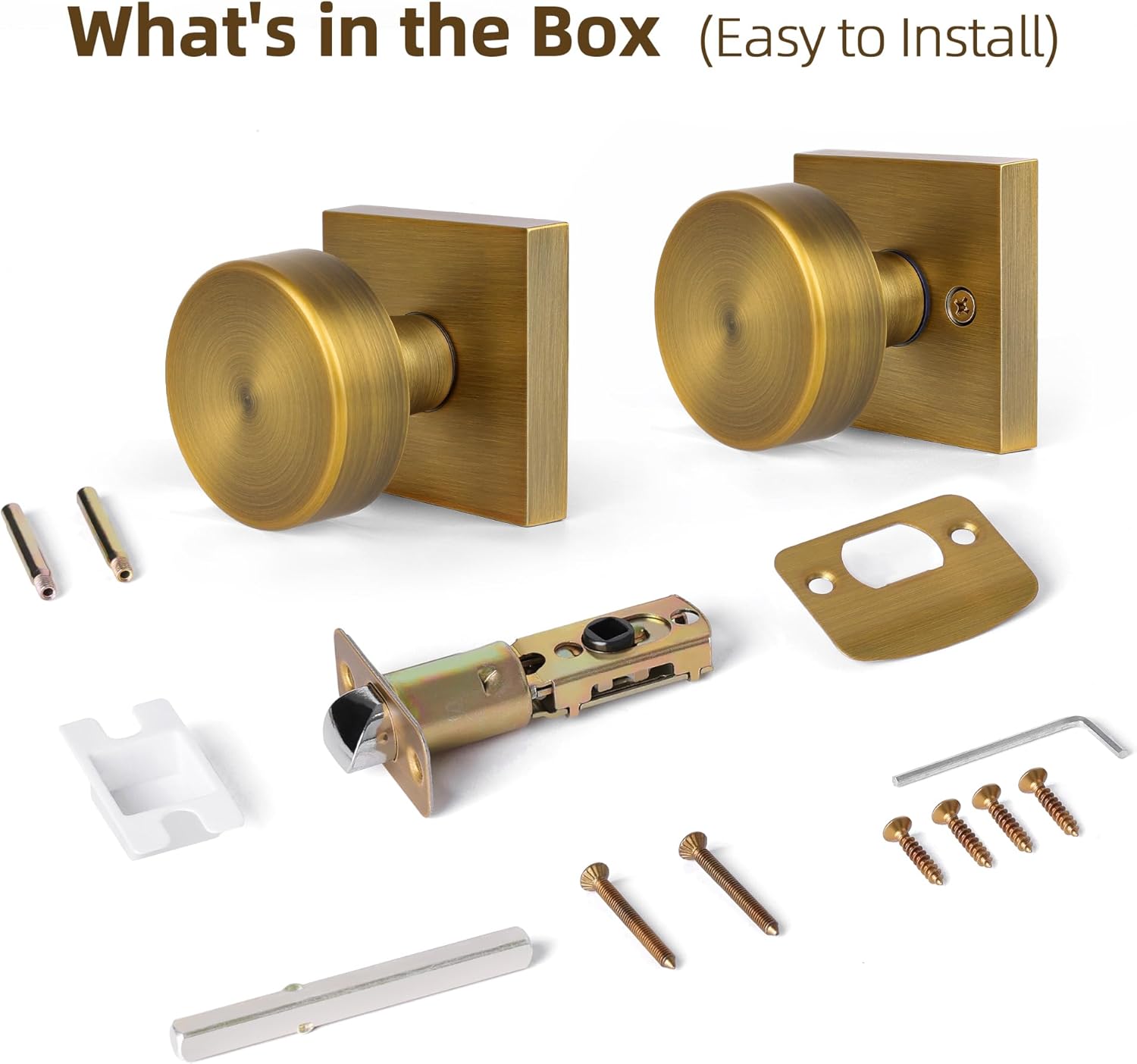 What's in the Box (Easy to Install)