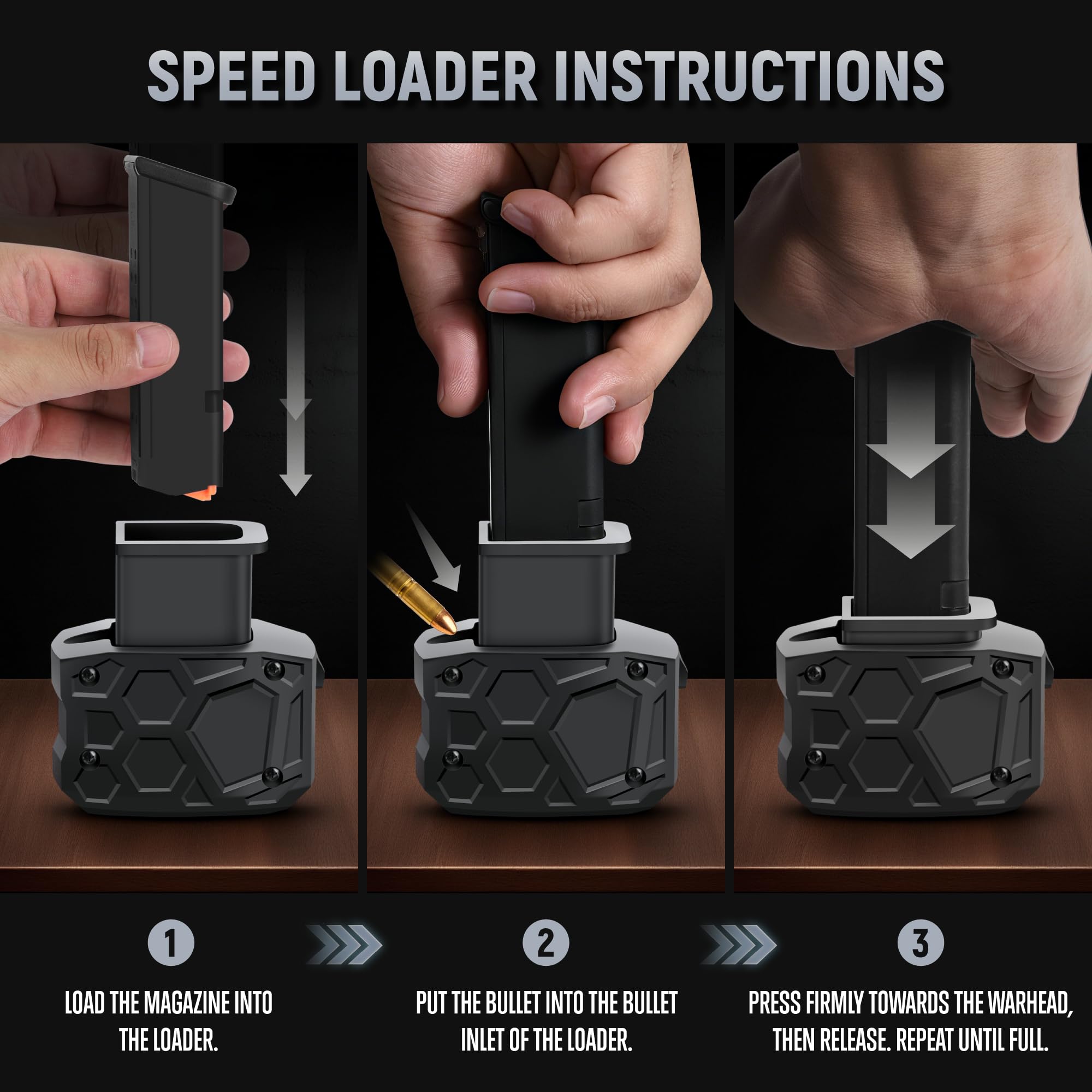 SPEED LOADER INSTRUCTIONS

1

LOAD THE MAGAZINE INTO THE LOADER.

2

PUT THE BULLET INTO THE BULLET INLET OF THE LOADER.

3

PRESS FIRMLY TOWARDS THE WARHEAD, THEN RELEASE. REPEAT UNTIL FULL.