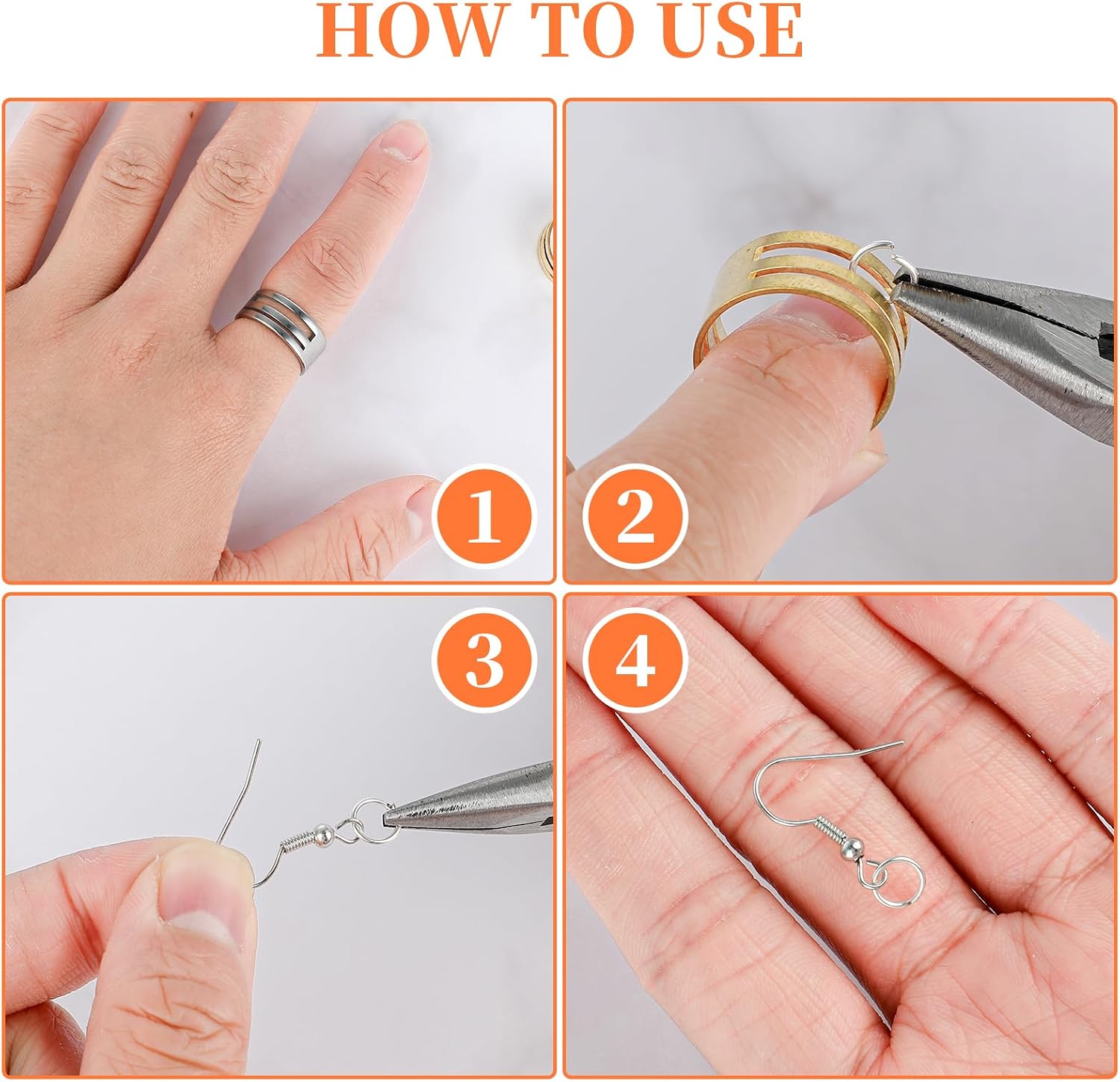 HOW TO USE

1

2

3

4