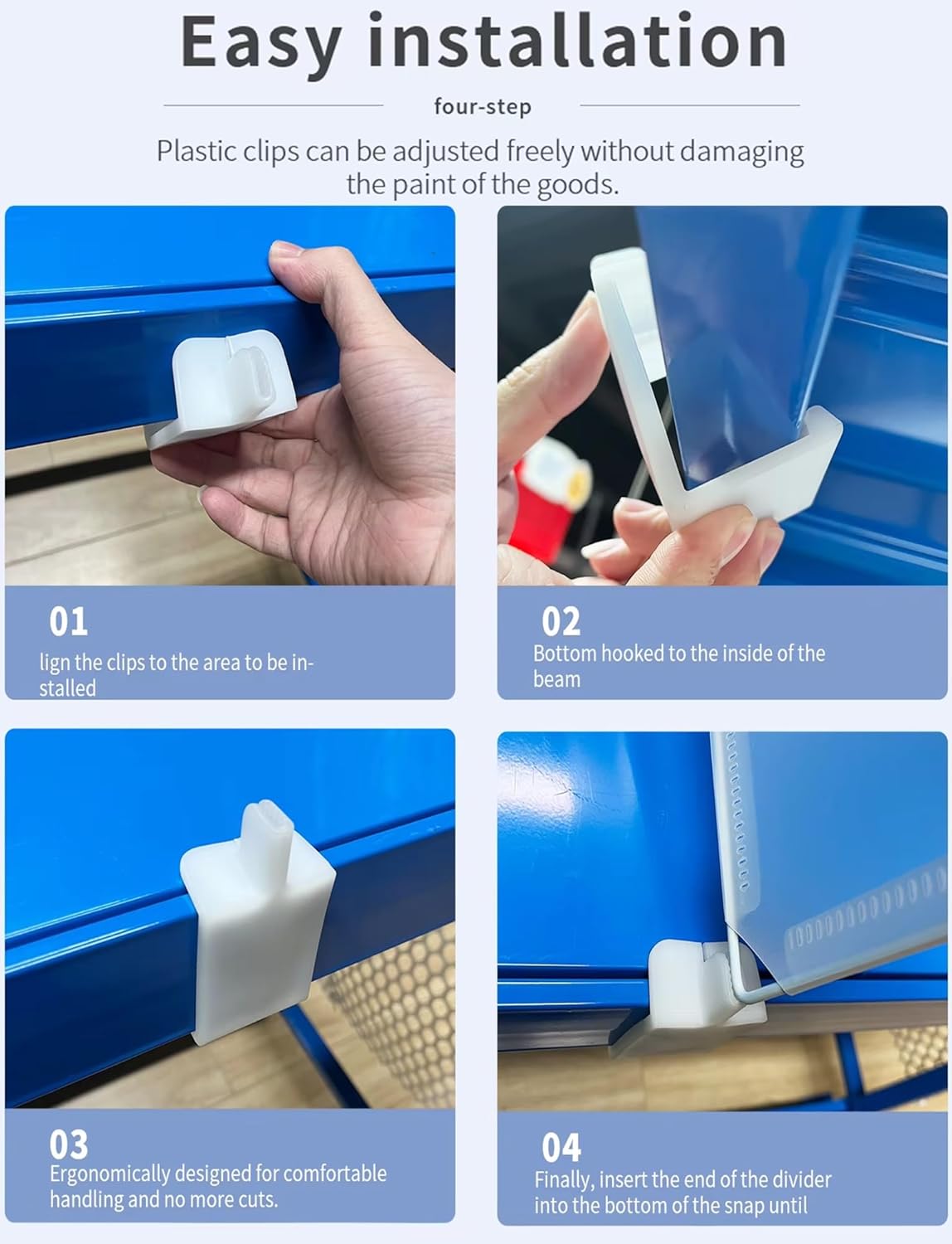 Easy installation

four-step

Plastic clips can be adjusted freely without damaging the paint of the goods.

01
lign the clips to the area to be installed

02
Bottom hooked to the inside of the beam

03
Ergonomically designed for comfortable handling and no more cuts.

04
Finally, insert the end of the divider into the bottom of the snap until