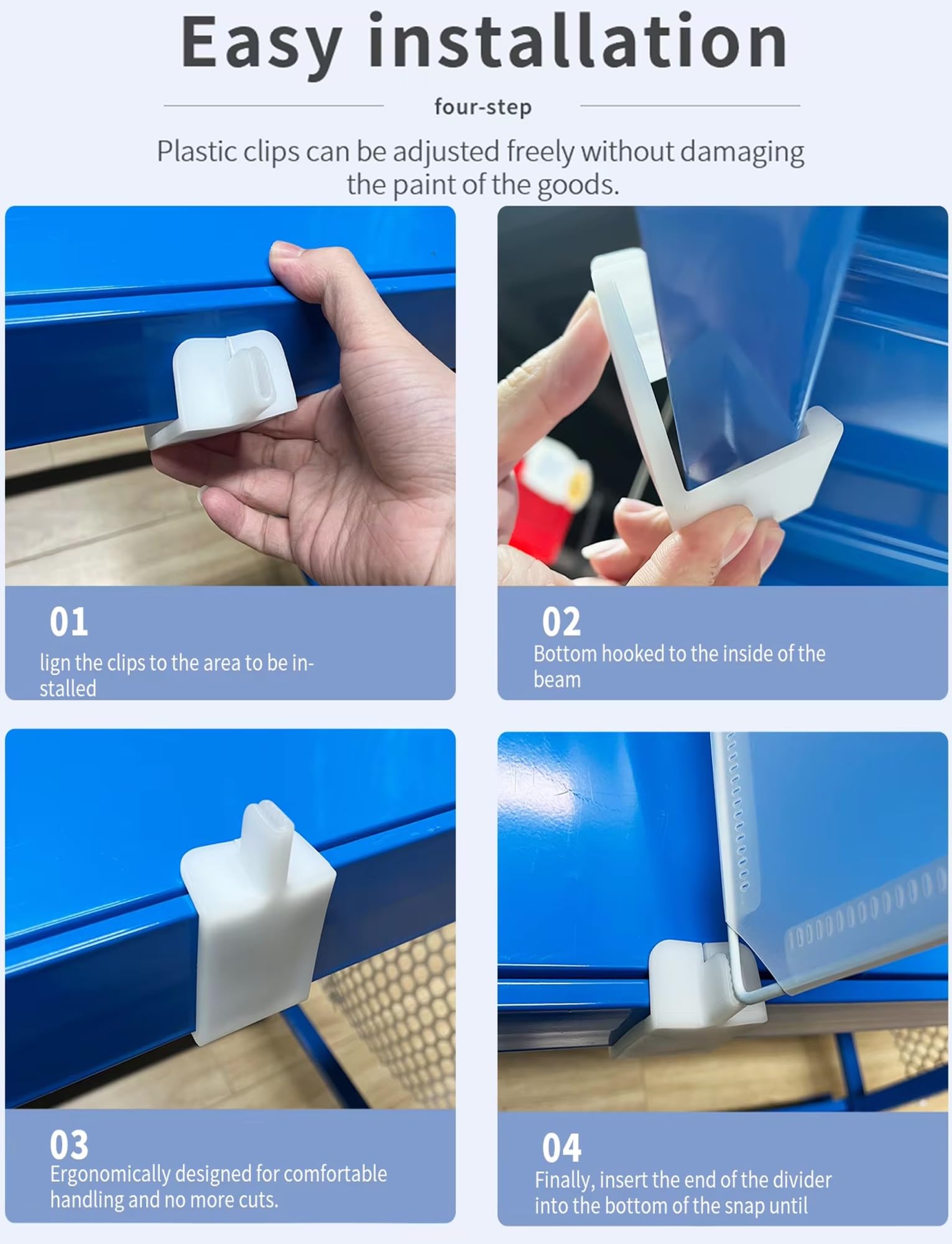 Easy installation

four-step

Plastic clips can be adjusted freely without damaging the paint of the goods.

01
lign the clips to the area to be installed

02
Bottom hooked to the inside of the beam

03
Ergonomically designed for comfortable handling and no more cuts.

04
Finally, insert the end of the divider into the bottom of the snap until