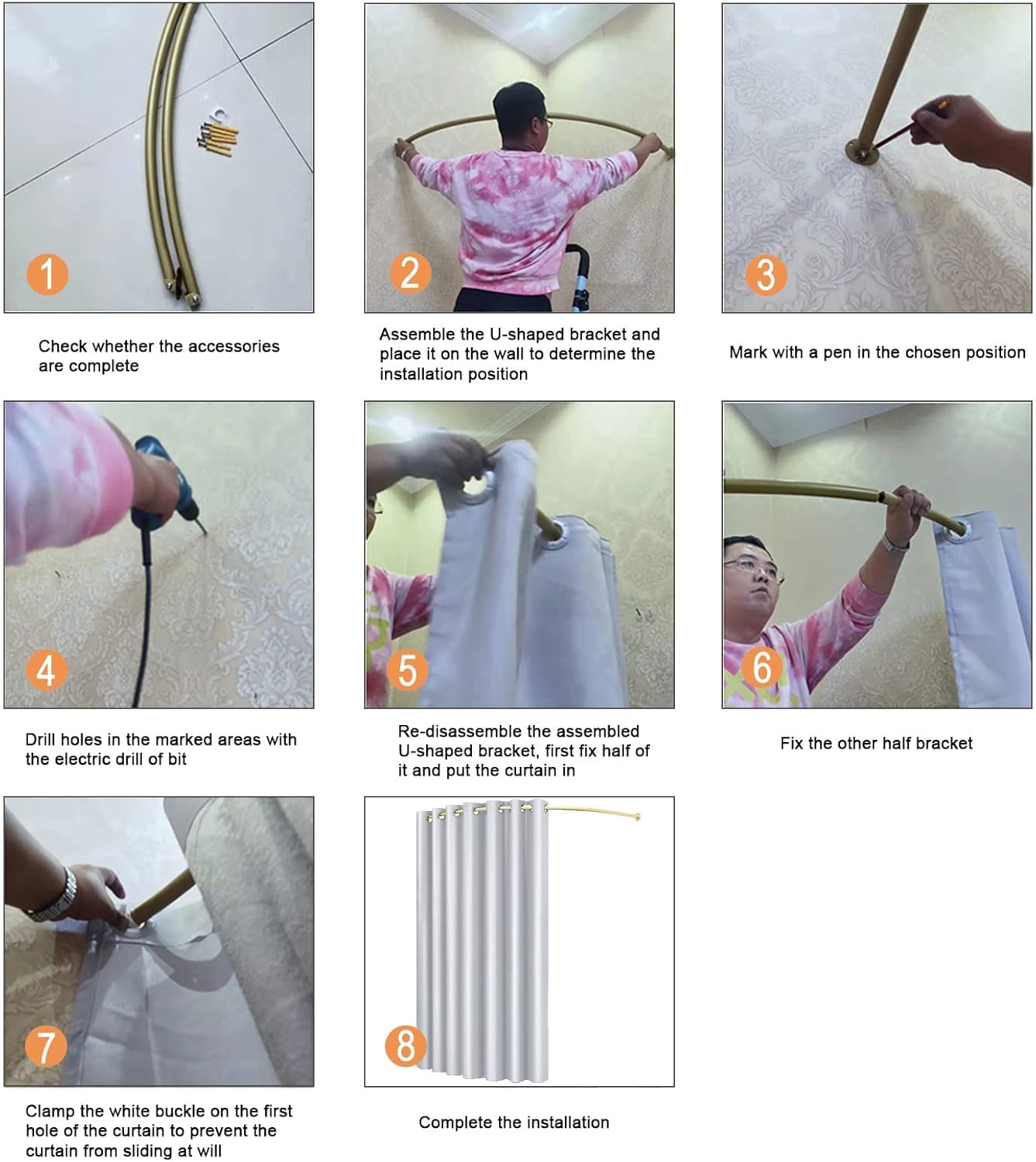 1

Check whether the accessories are complete

2

Assemble the U-shaped bracket and place it on the wall to determine the installation position

3

Mark with a pen in the chosen position

4

Drill holes in the marked areas with the electric drill of bit

5

Re-disassemble the assembled U-shaped bracket, first fix half of it and put the curtain in

6

Fix the other half bracket

7

Clamp the white buckle on the first hole of the curtain to prevent the curtain from sliding at will

8

Complete the installation