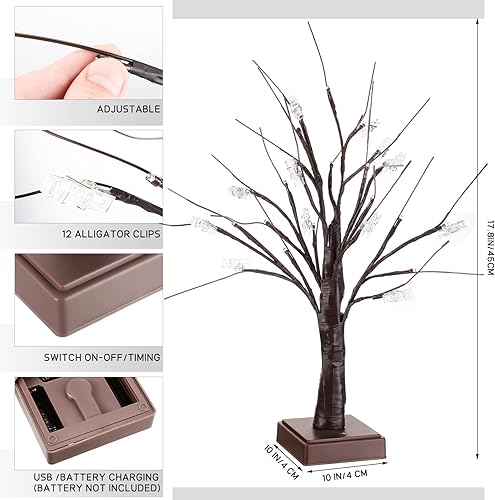 ADJUSTABLE

12 ALLIGATOR CLIPS

SWITCH ON-OFF/TIMING

USB /BATTERY CHARGING
(BATTERY NOT INCLUDED)

17.8IN/45CM

10 IN/4 CM

10 IN/4 CM