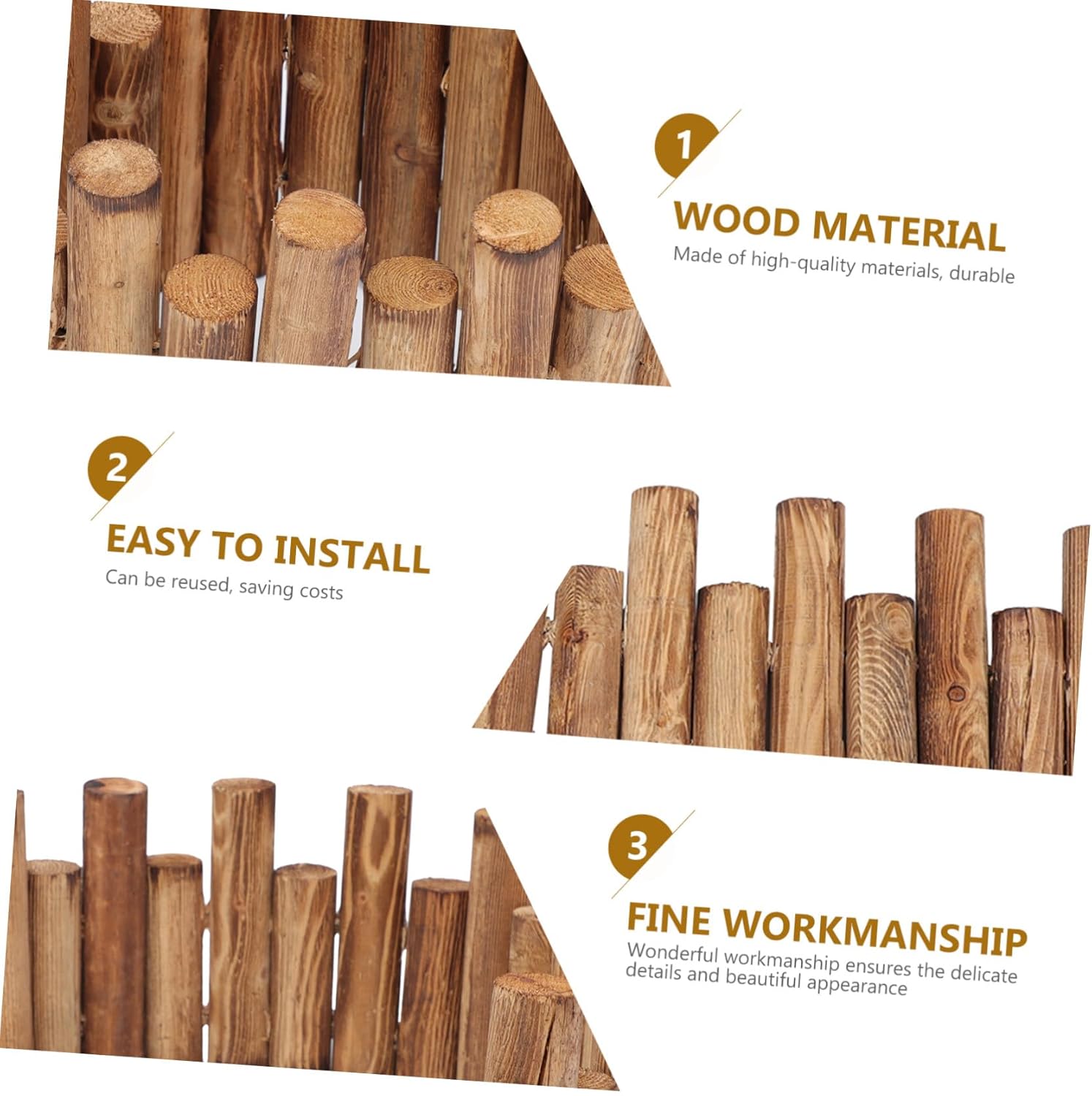 1

WOOD MATERIAL

Made of high-quality materials, durable

2

EASY TO INSTALL

Can be reused, saving costs

3

FINE WORKMANSHIP

Wonderful workmanship ensures the delicate details and beautiful appearance