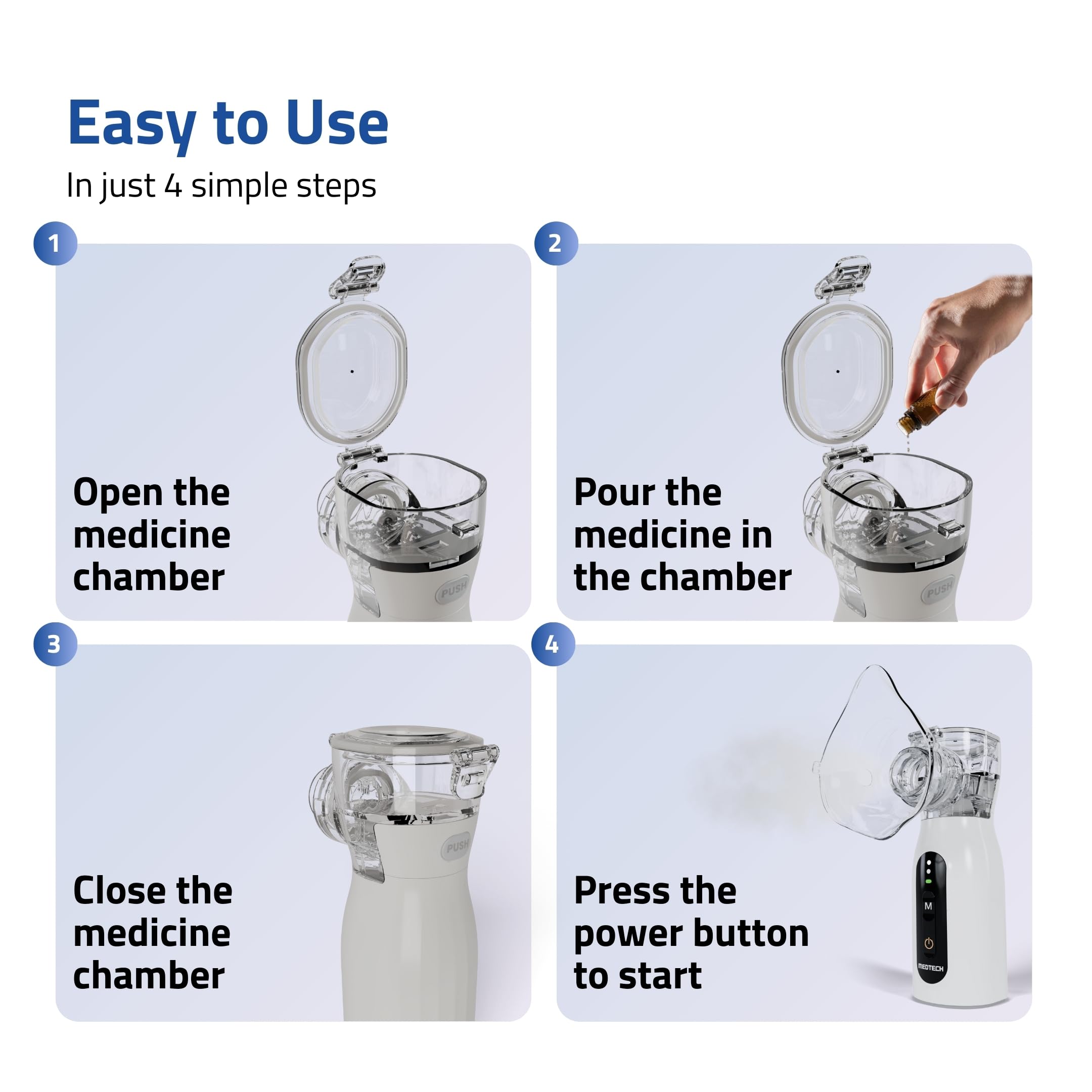 Easy to Use

In just 4 simple steps

1

Open the medicine chamber

PUSH

2

Pour the medicine in the chamber

PUSH

3

Close the medicine chamber

PUSH

4

Press the power button to start

M

MEDTECH